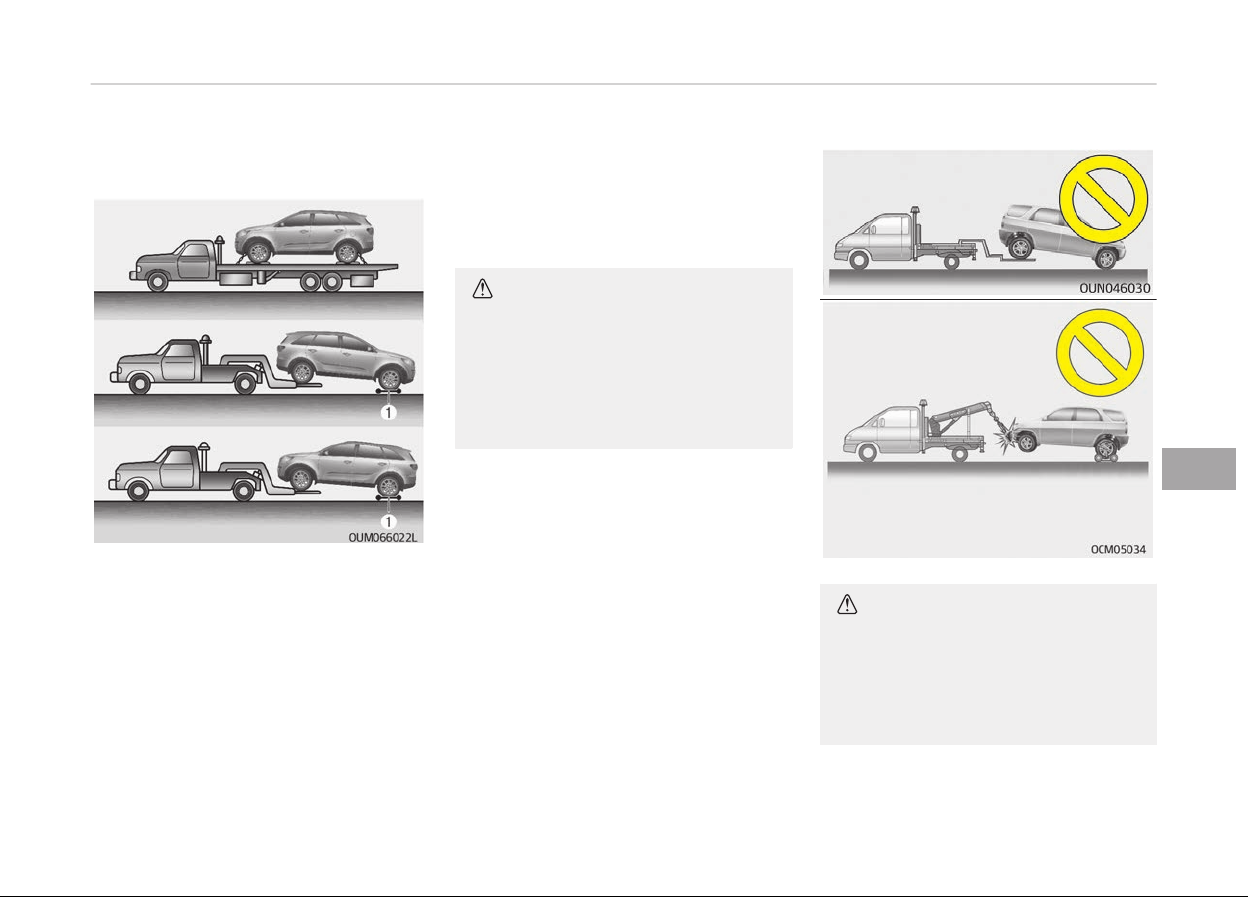 1

1

OUM066022L

OUN046030

OCM05034