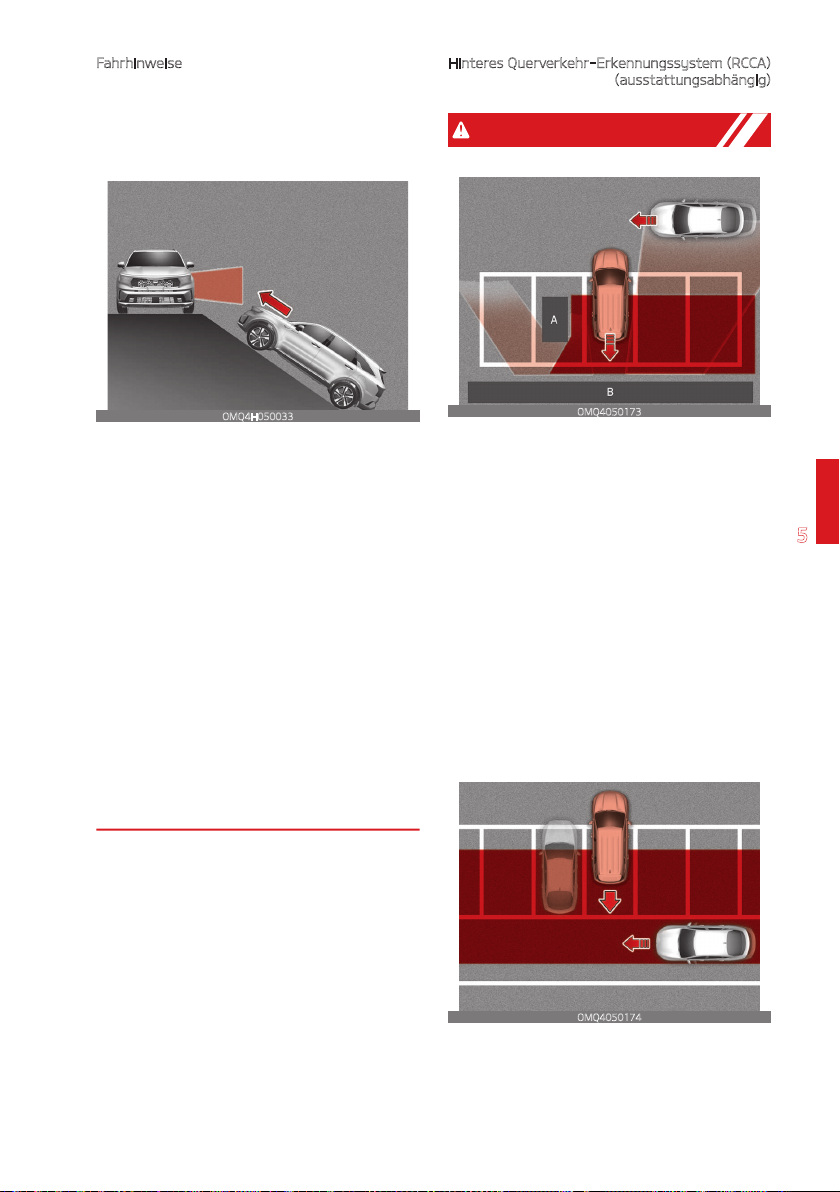 Fahrhinweise

OMQ4H050033

Hinteres Querverkehr-Erkennungssystem (RCCA) (ausstattungsabhängig)

A

B

OMQ4050173

5

OMQ4050174