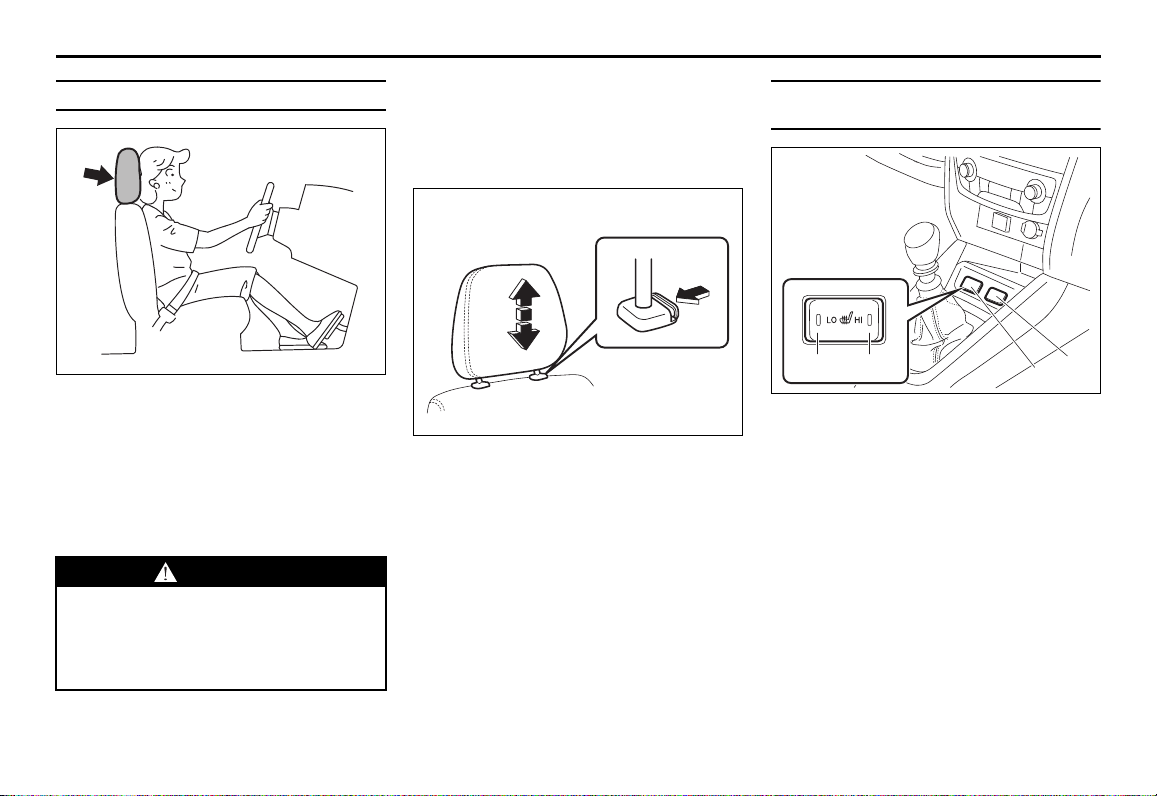 LO HI