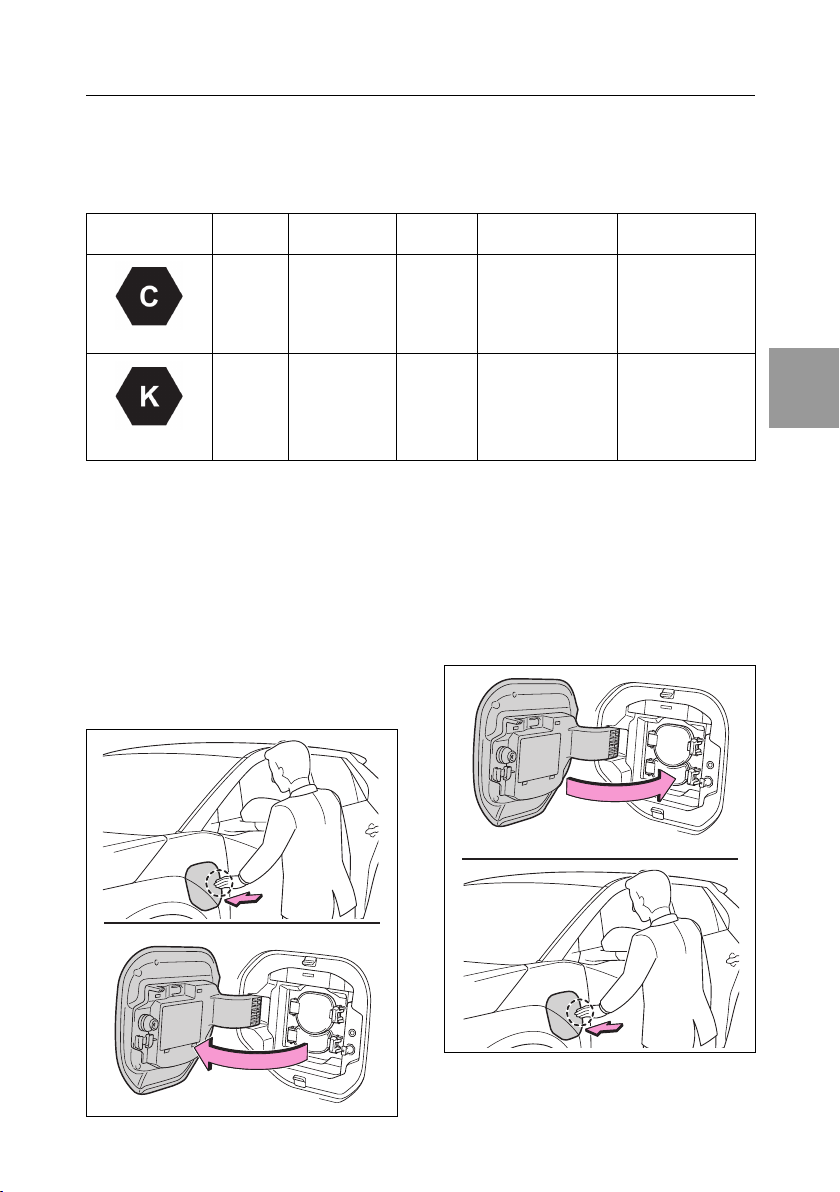 | | | | | | |
|---|---|---|---|---|---|
| C | | | | | |
| K | | | | | |