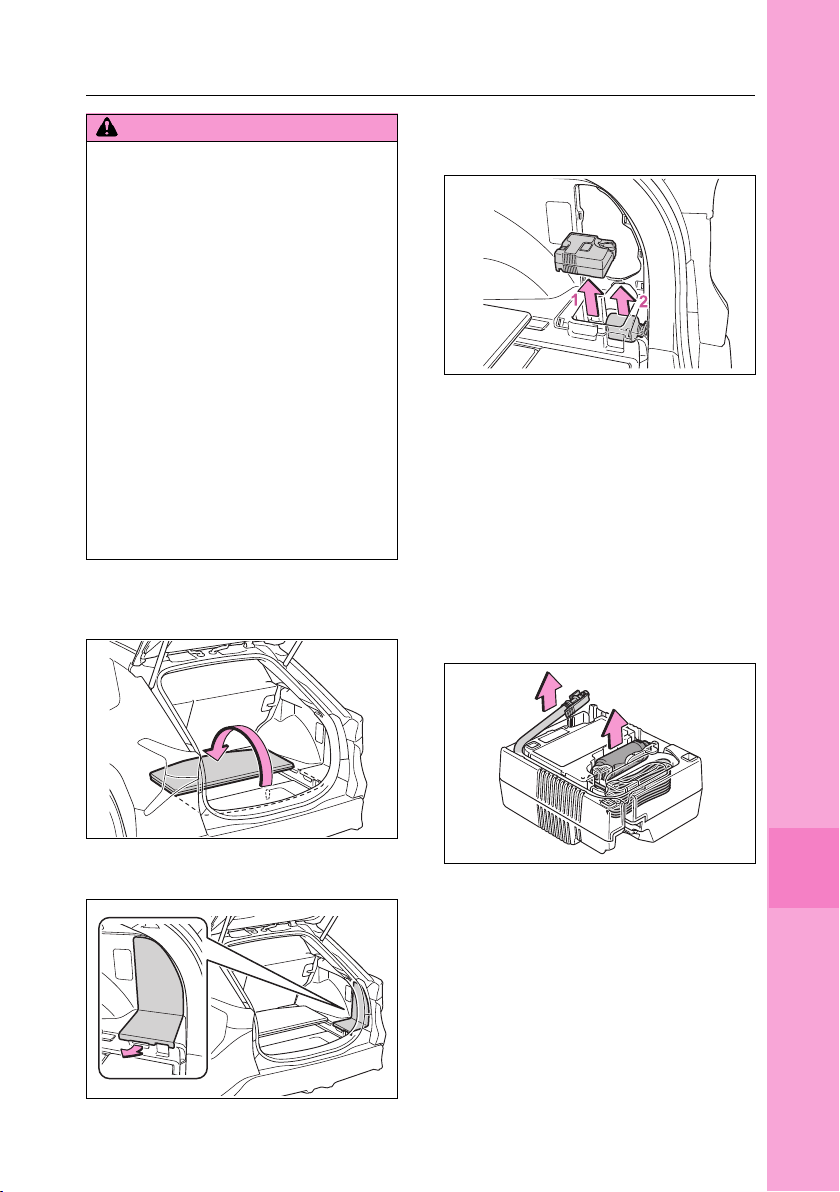 1

2