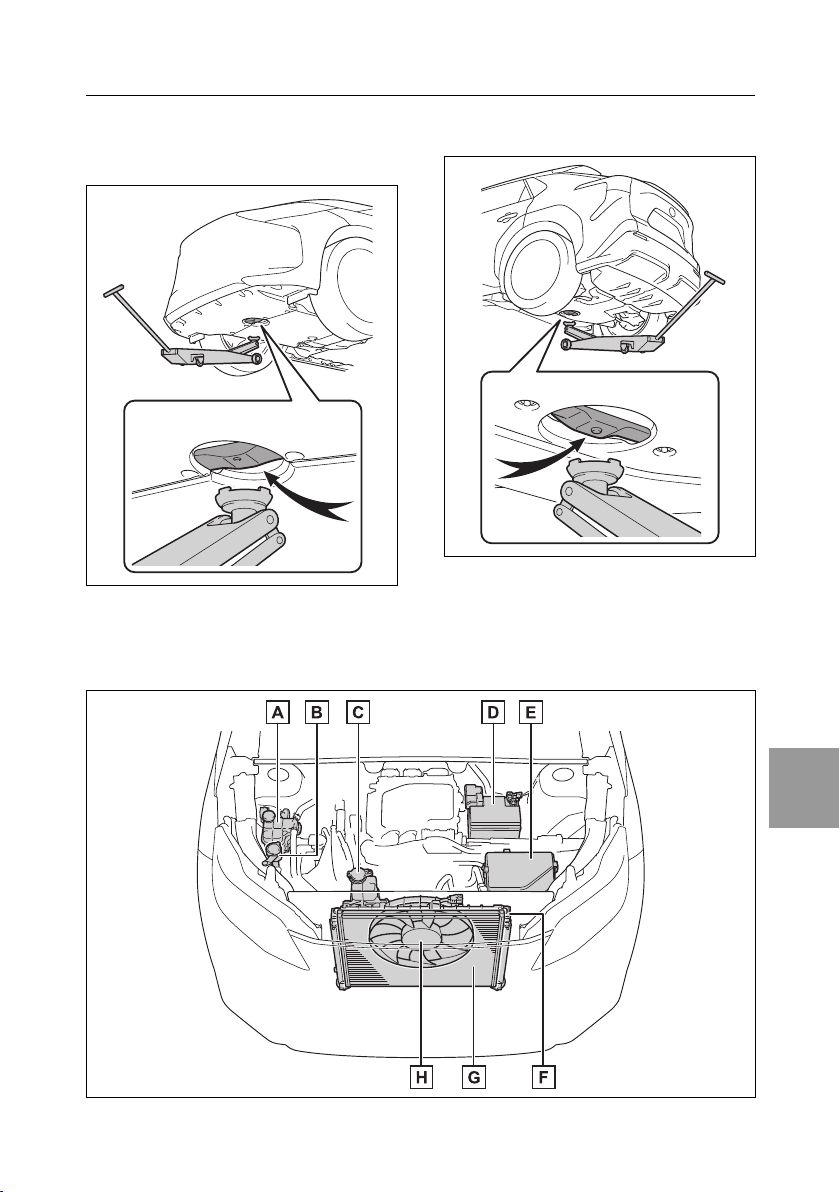 A

B

C

D

E

H

G

F