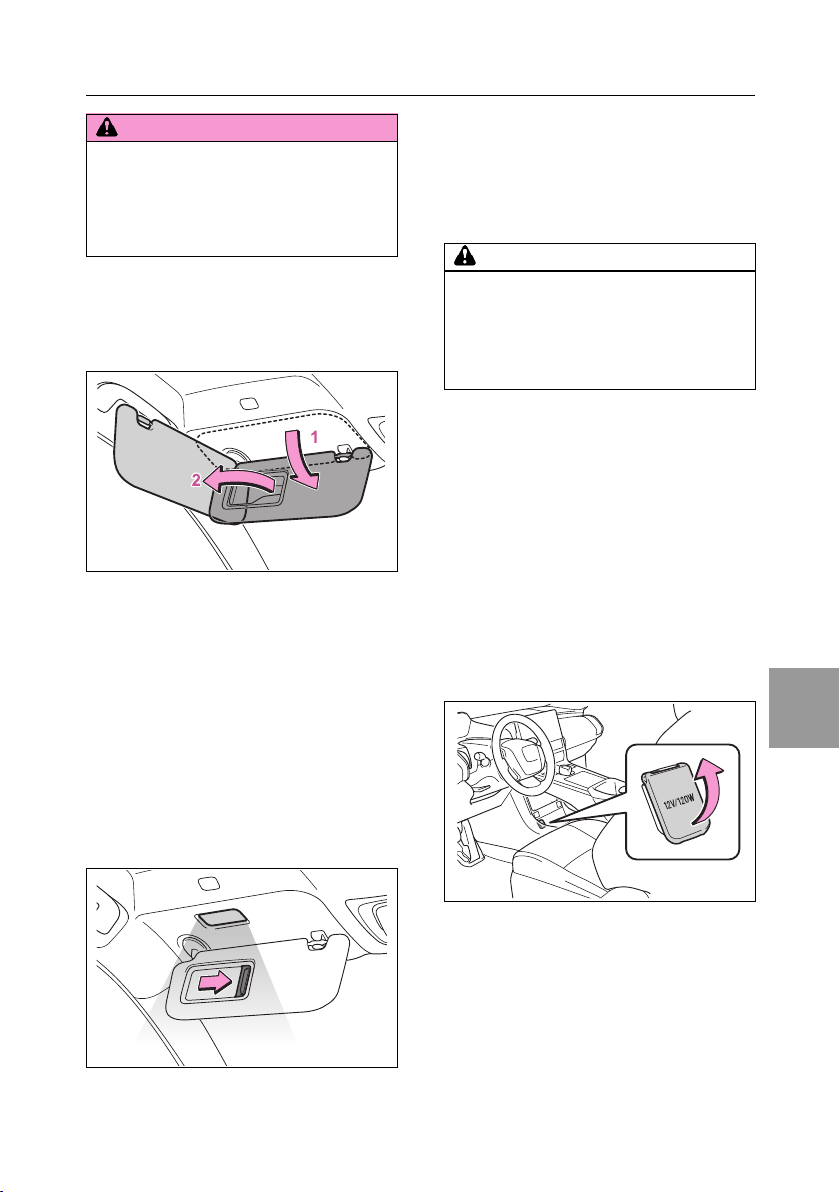 1

2

12V/120W