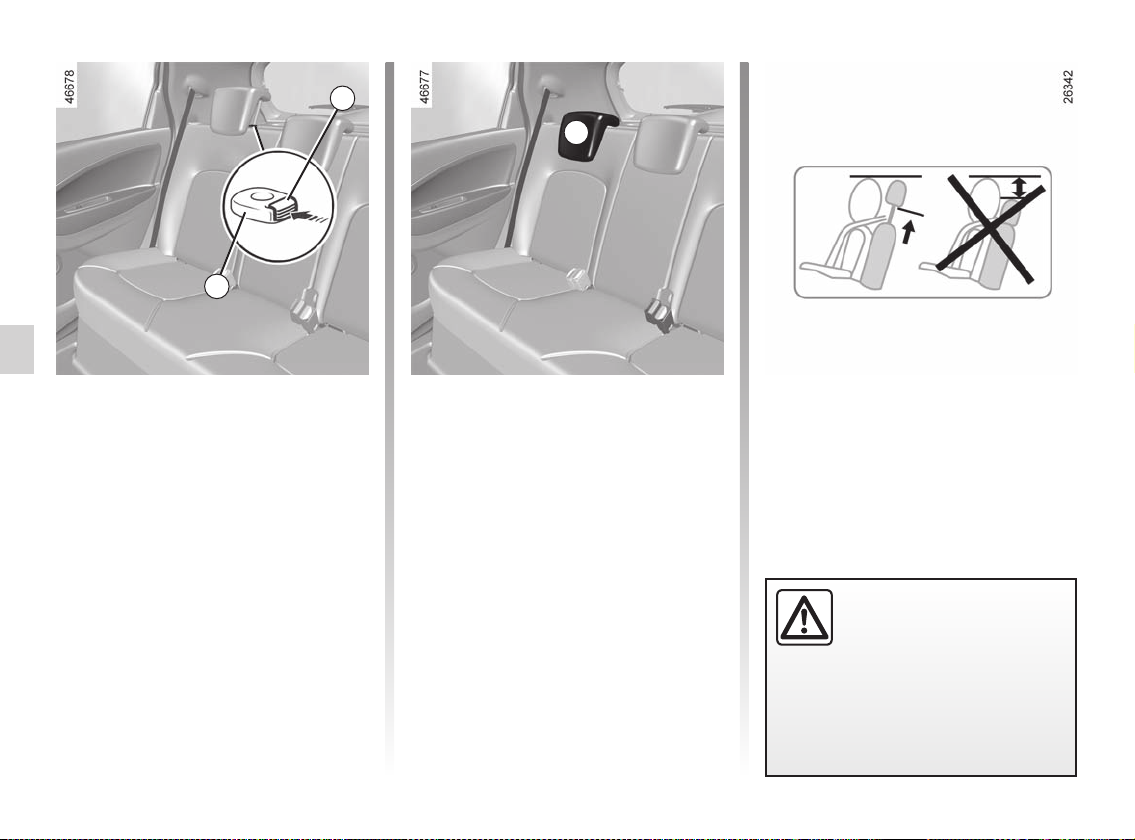 46678

46677

26342