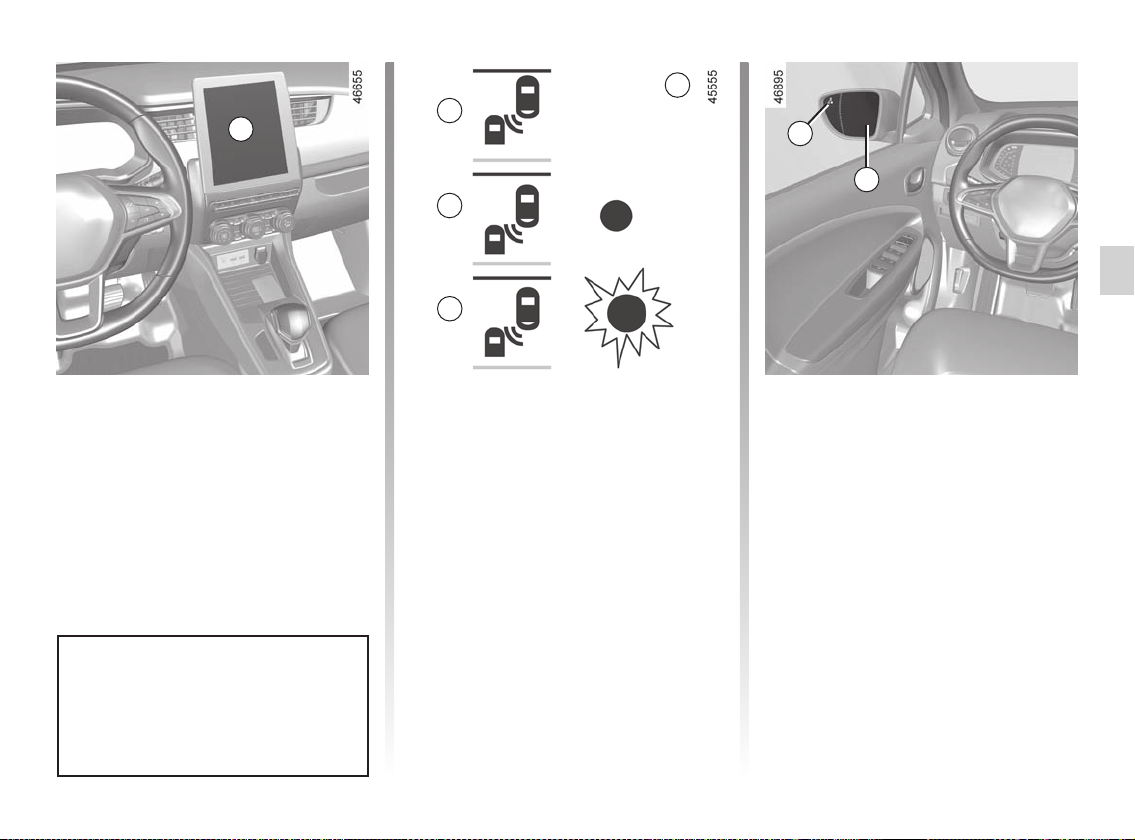 46655

45555

46895