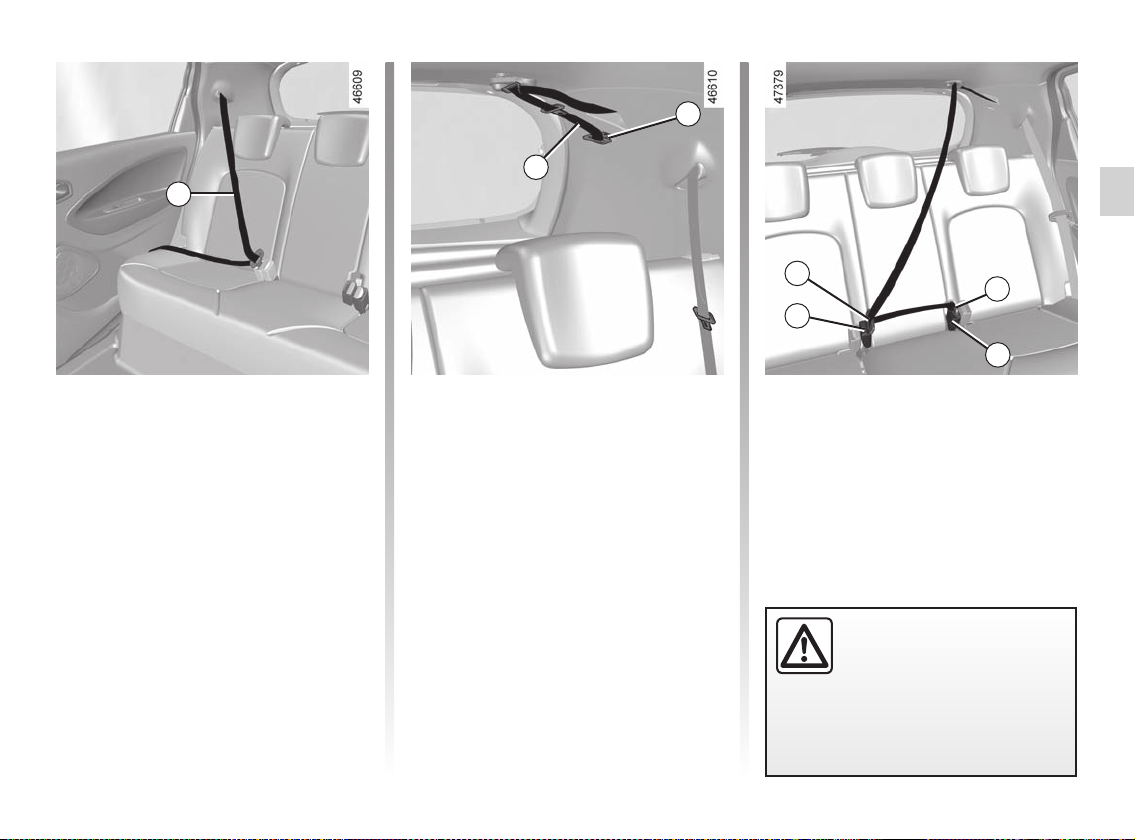 46609

46610

47379