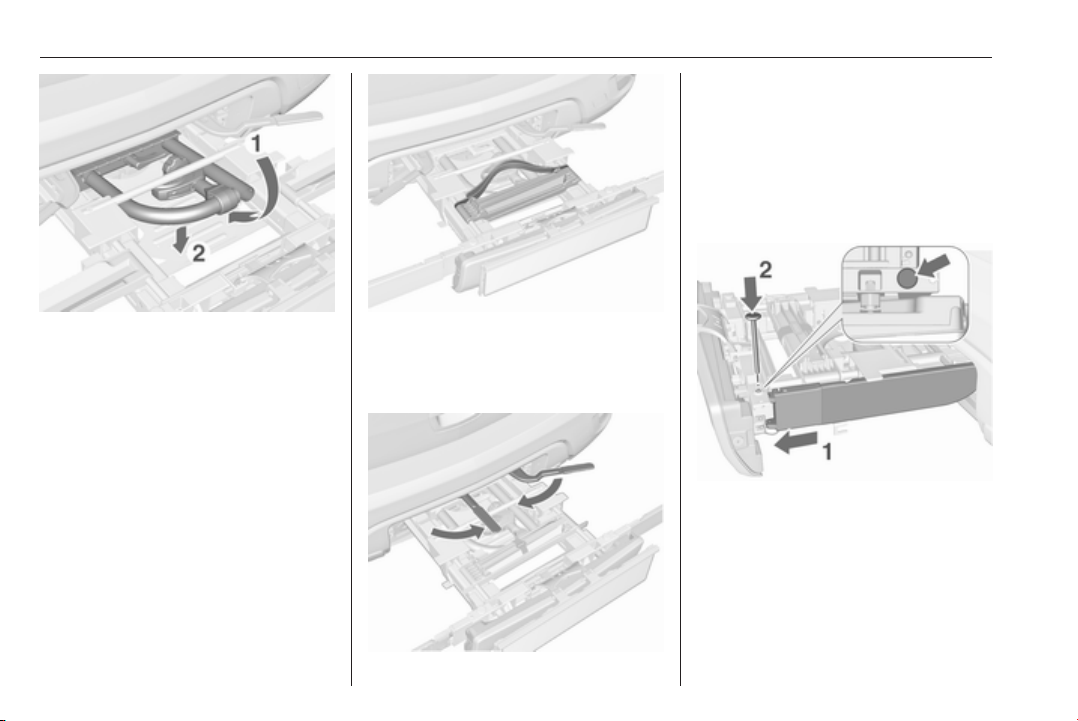 1
2

2
1