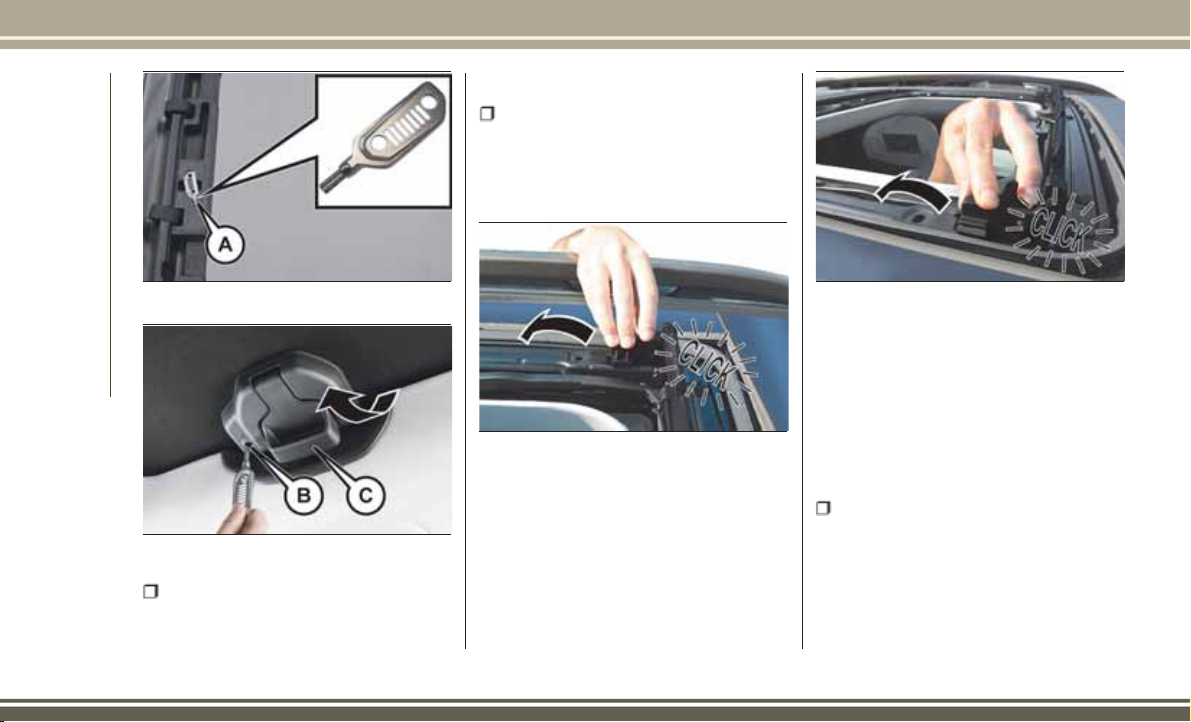 A

B

C

CLICK

CLICK