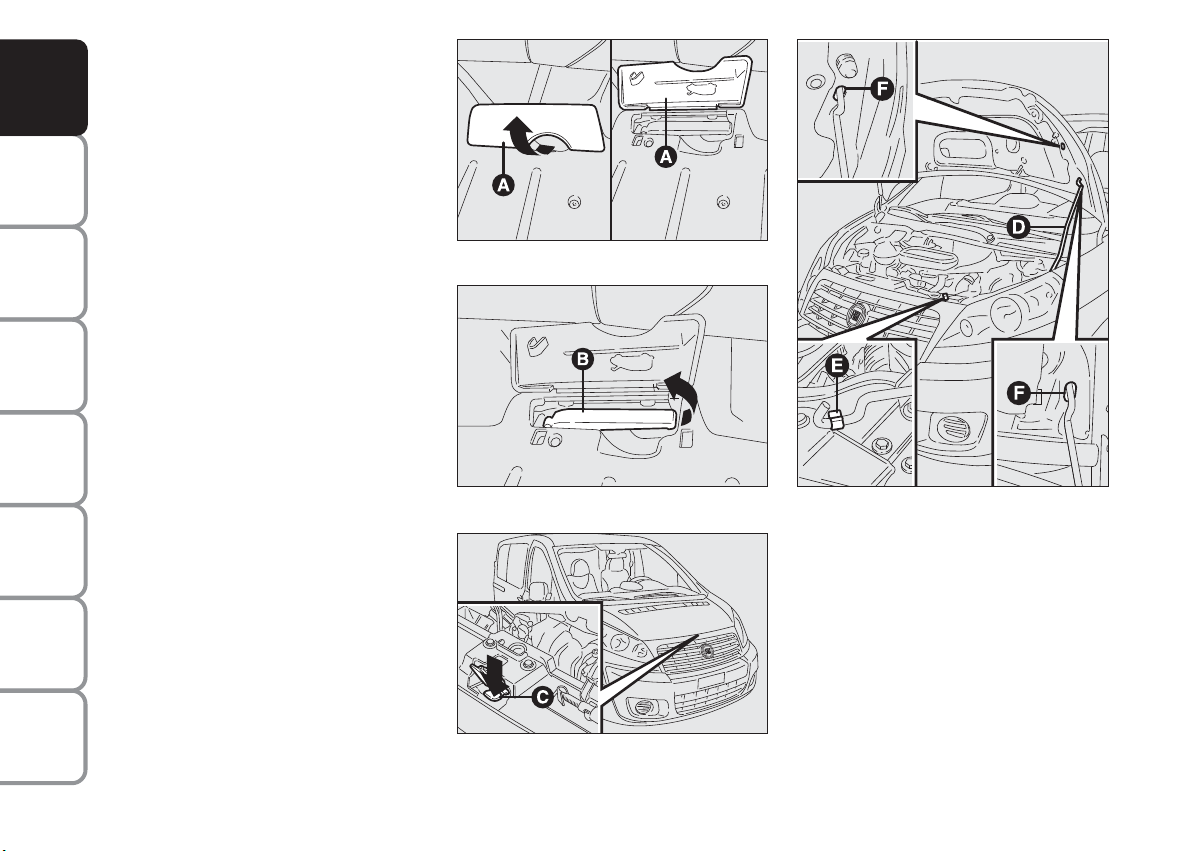 A
A
B
C
F
D
E
F