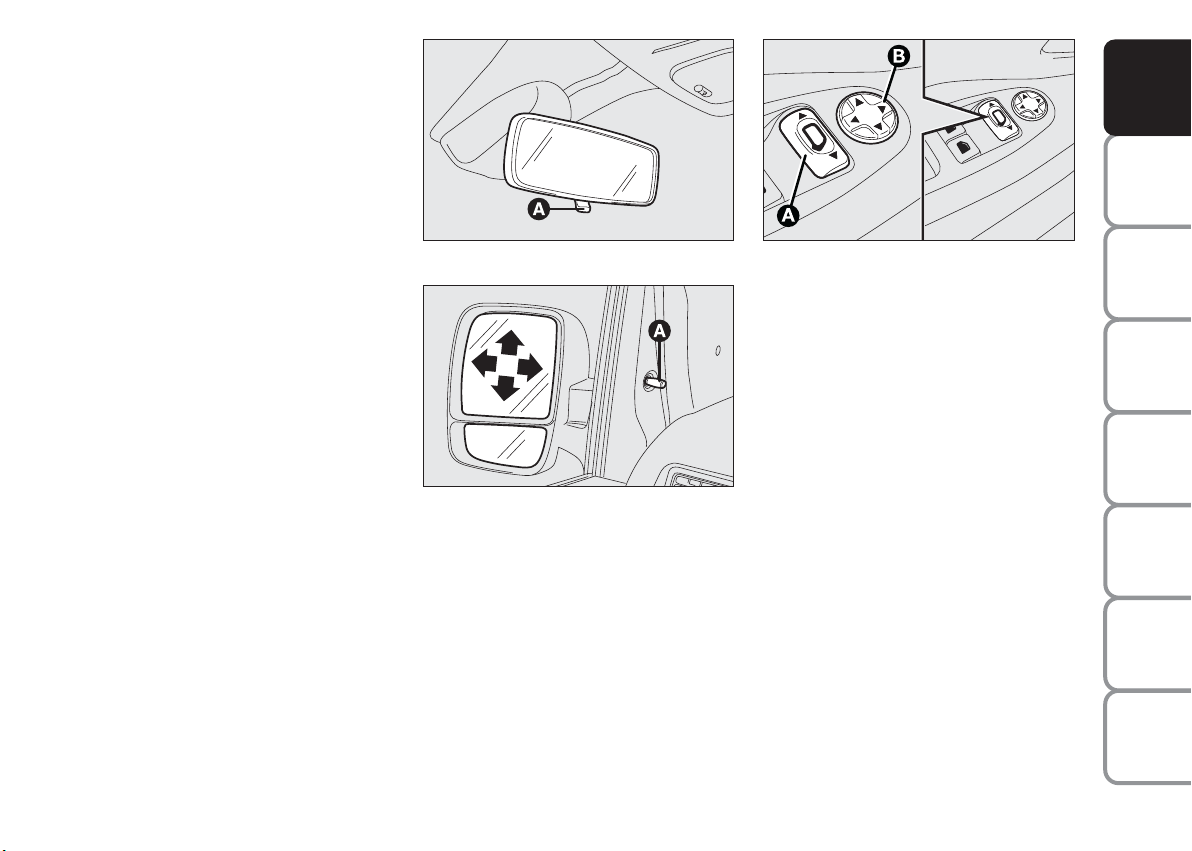 A

B

A

A