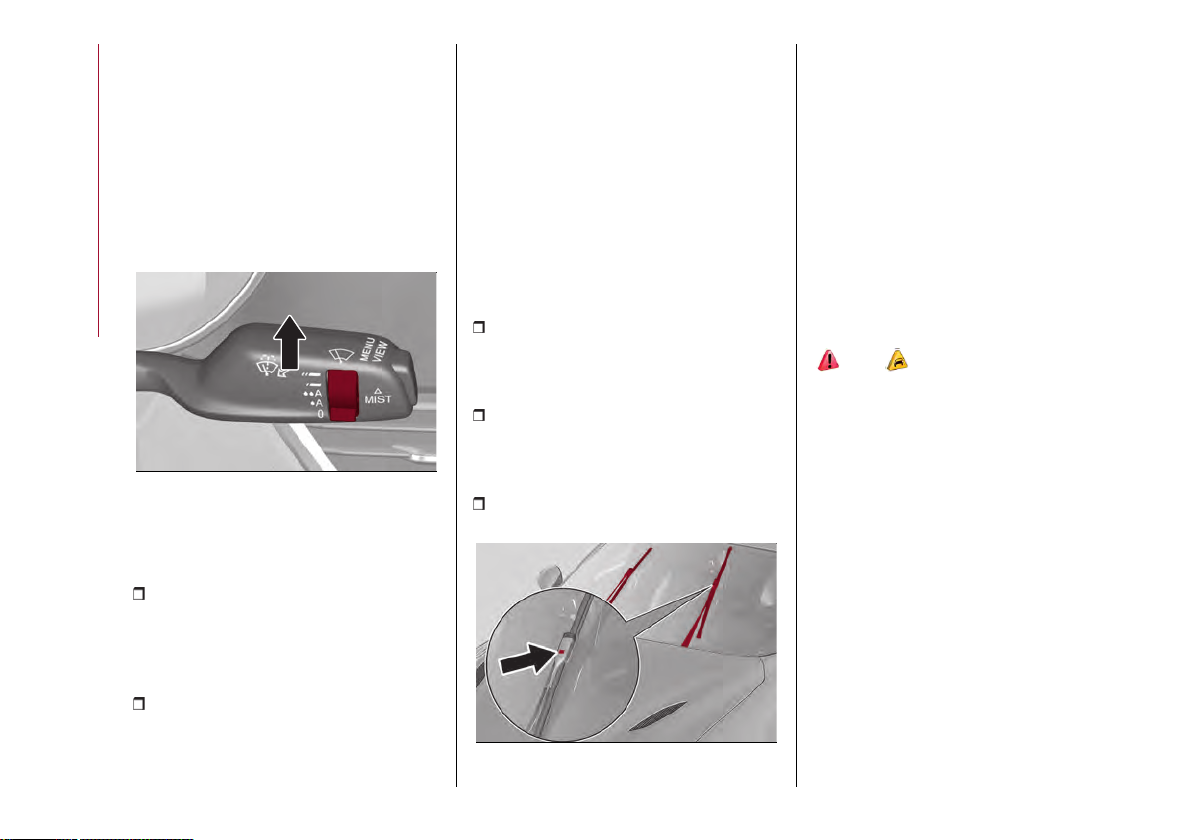 MENU VIEW
MIST
A
A
0