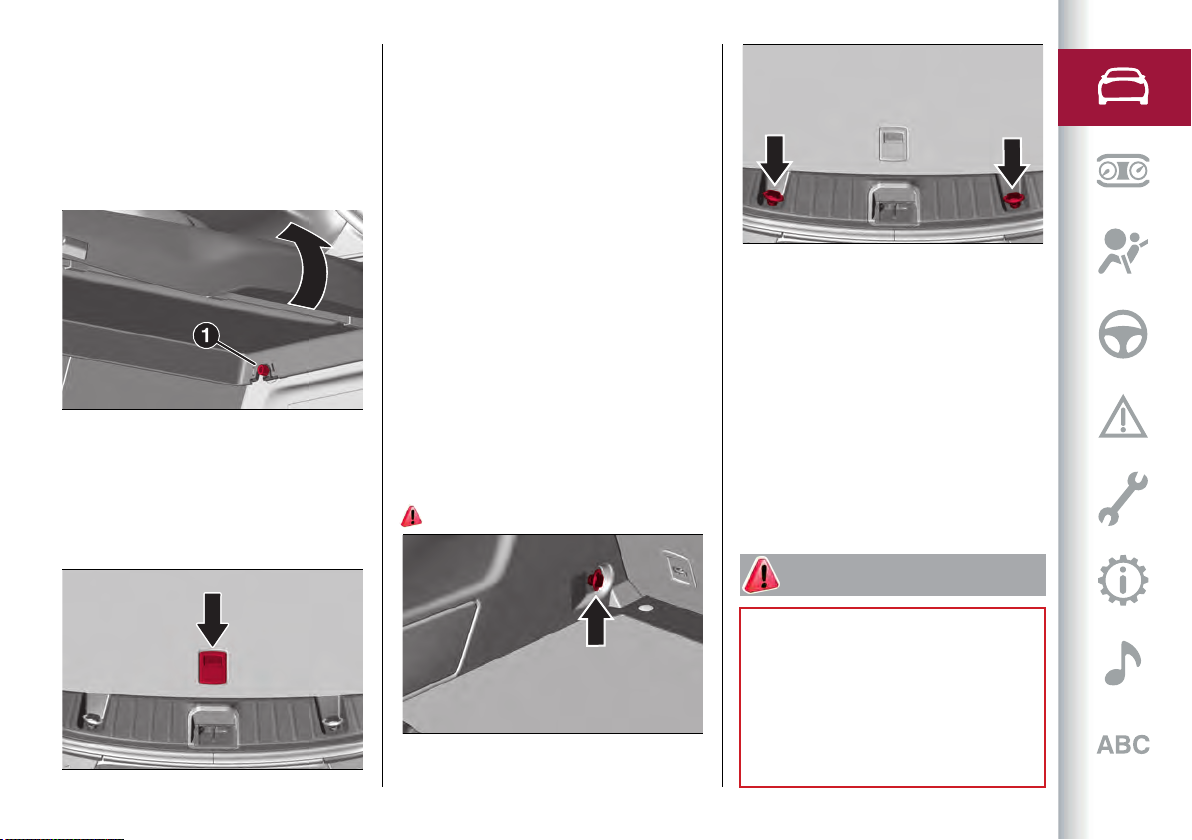 1

ABC