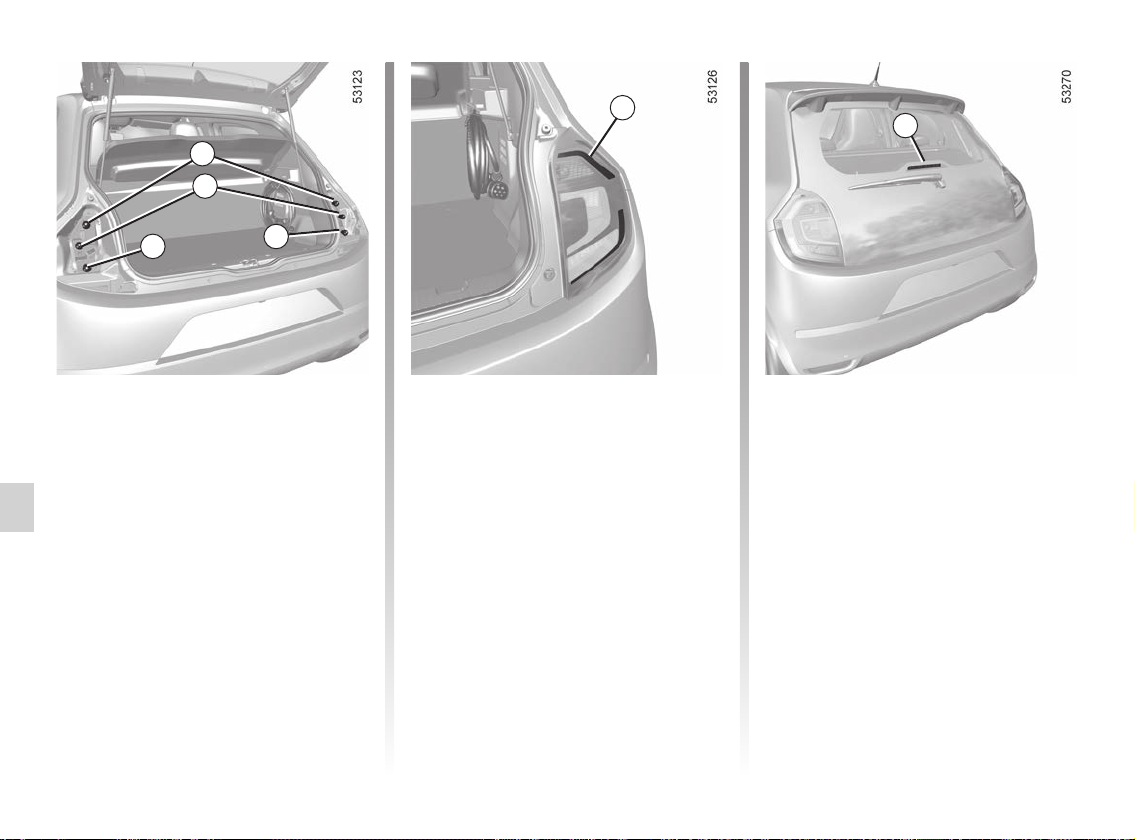 53123

53126

53270