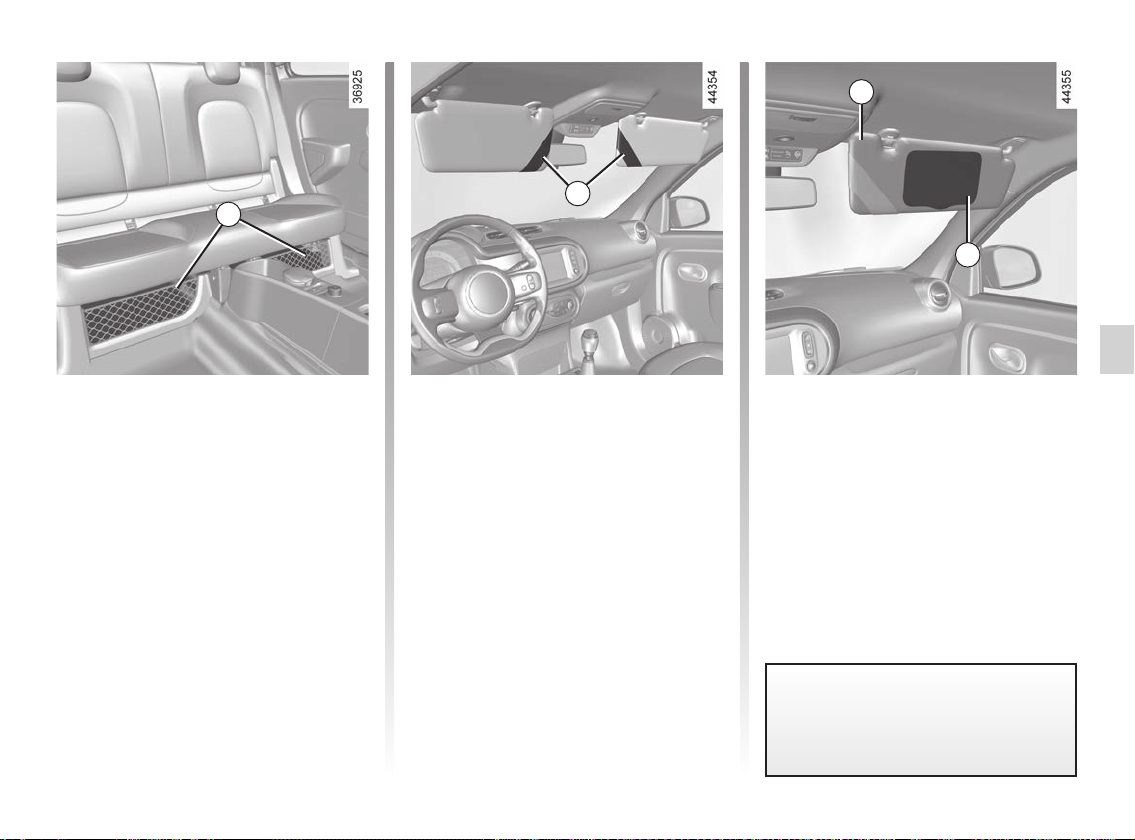 36925

44354

44355