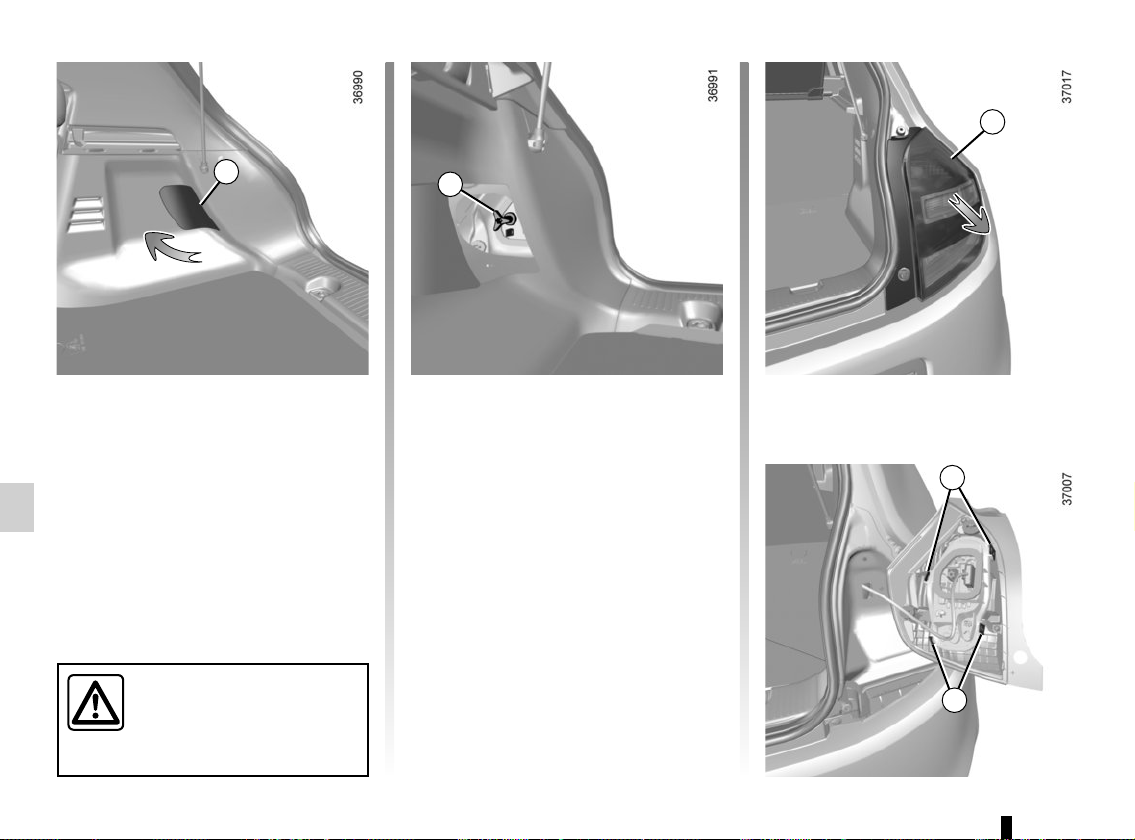 36990

36991

37017

37007