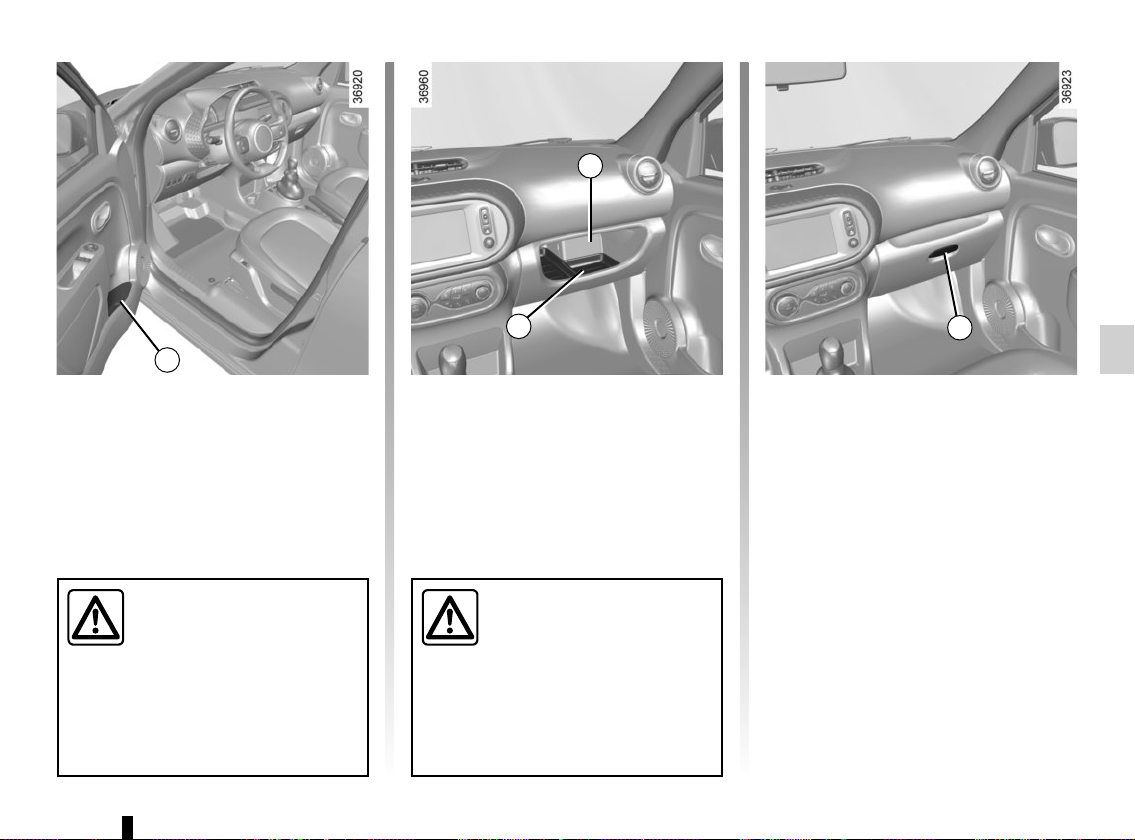 36920

36960

36923