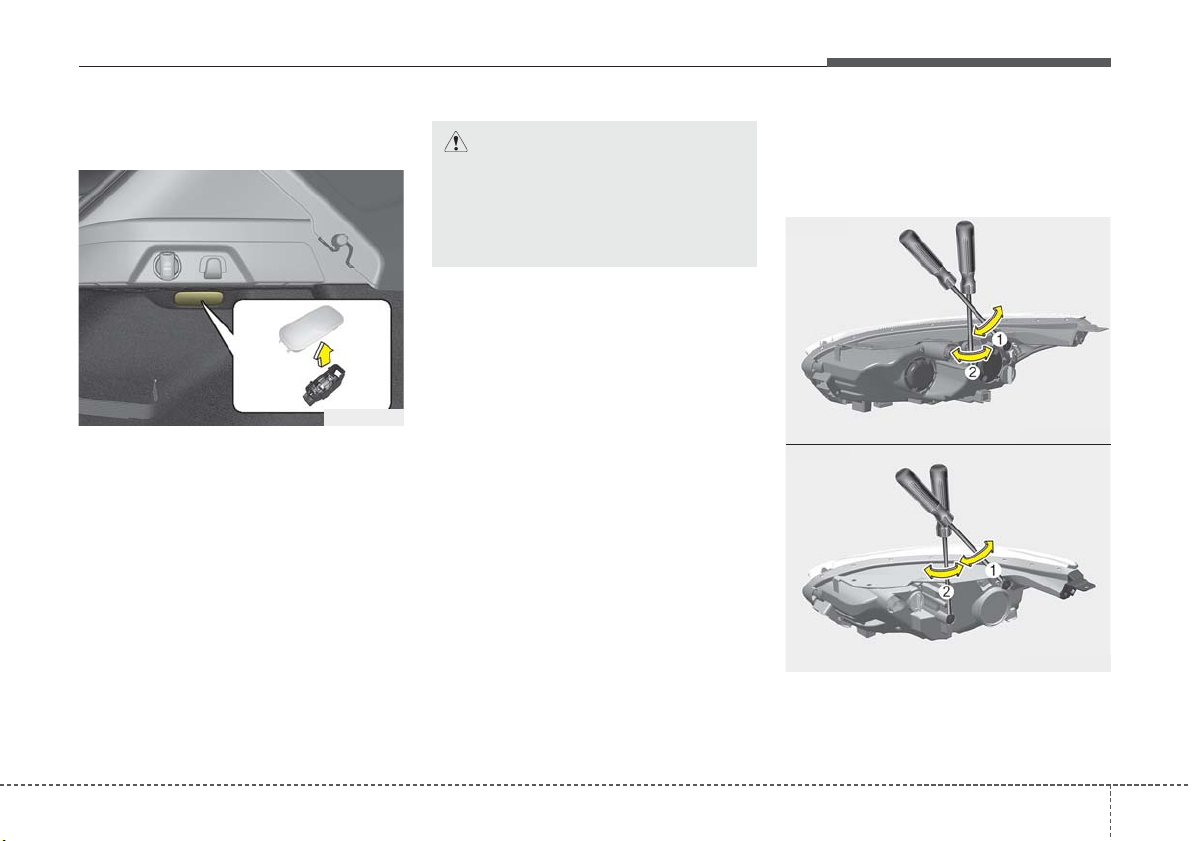 1

2

1

2