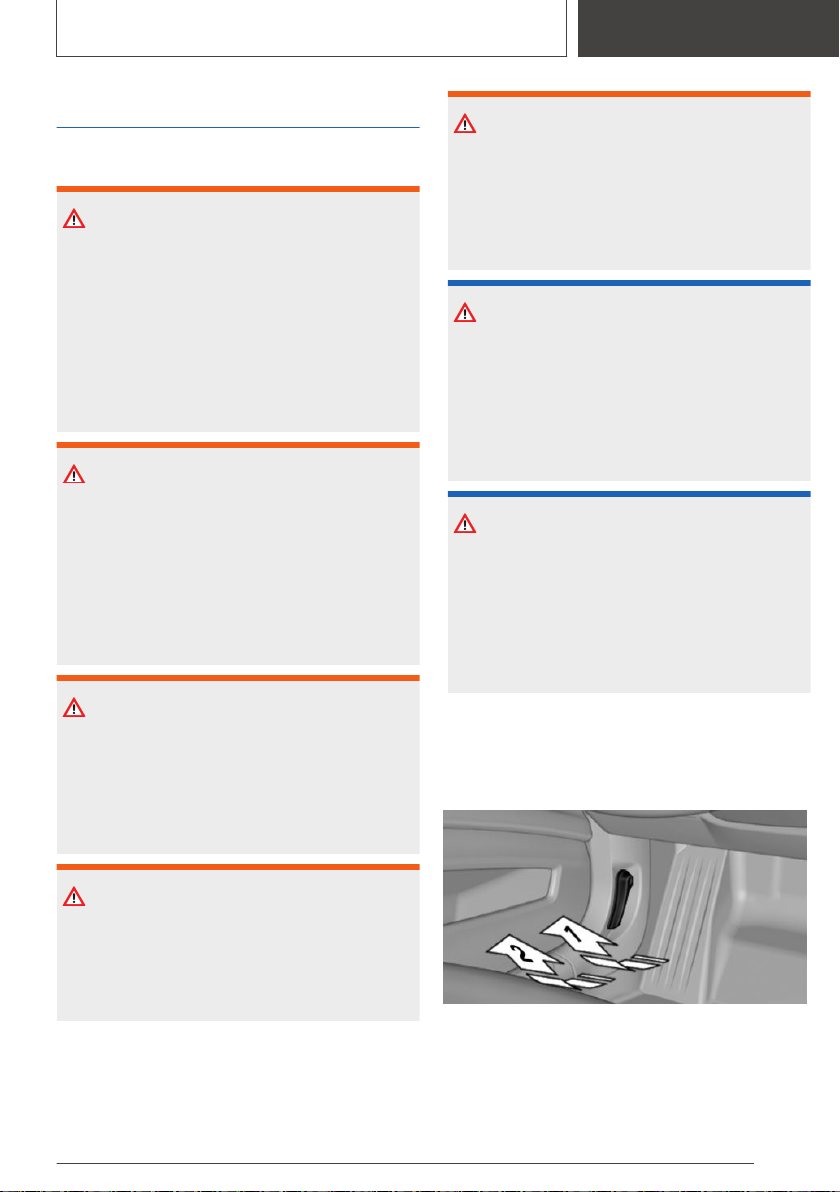 1

2