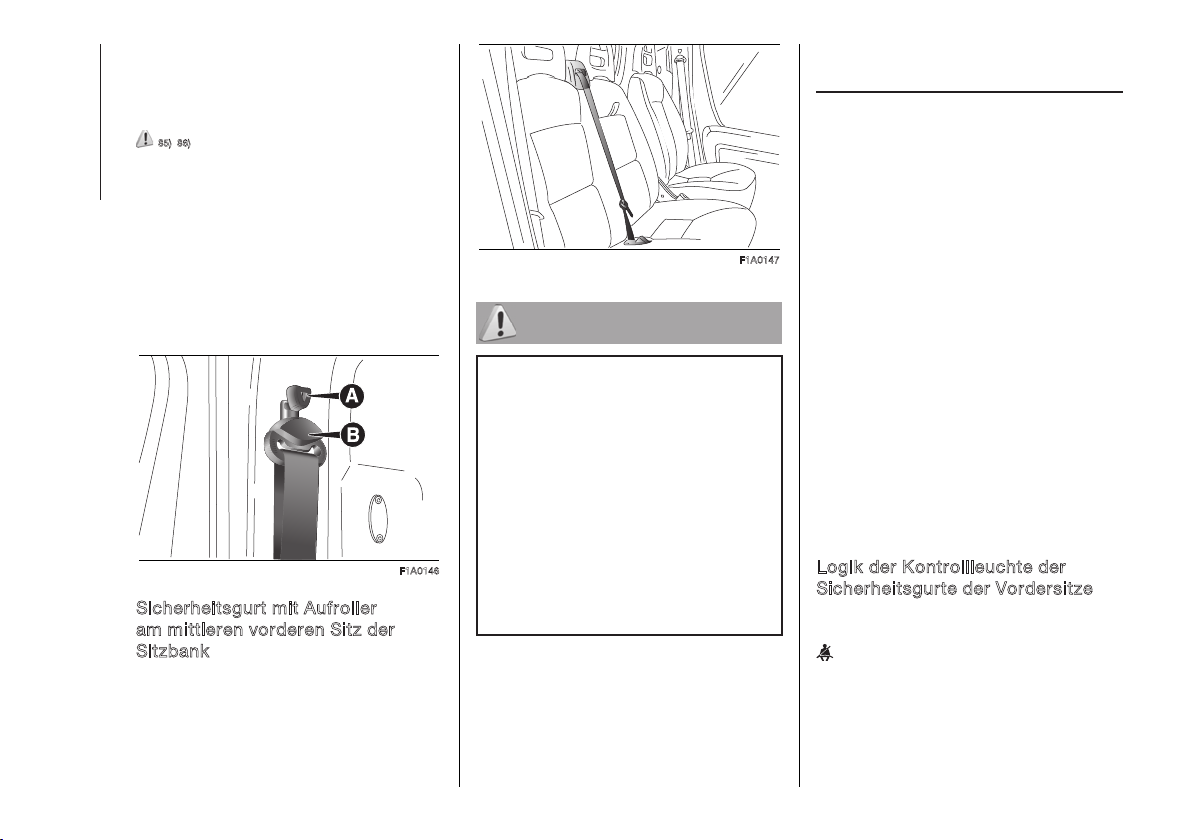 85) 86)

A

B

F1A0146

Sicherheitsgurt mit Aufroller am mittleren vorderen Sitz der Sitzbank

F1A0147

Logik der Kontrollleuchte der Sicherheitsgurte der Vordersitze