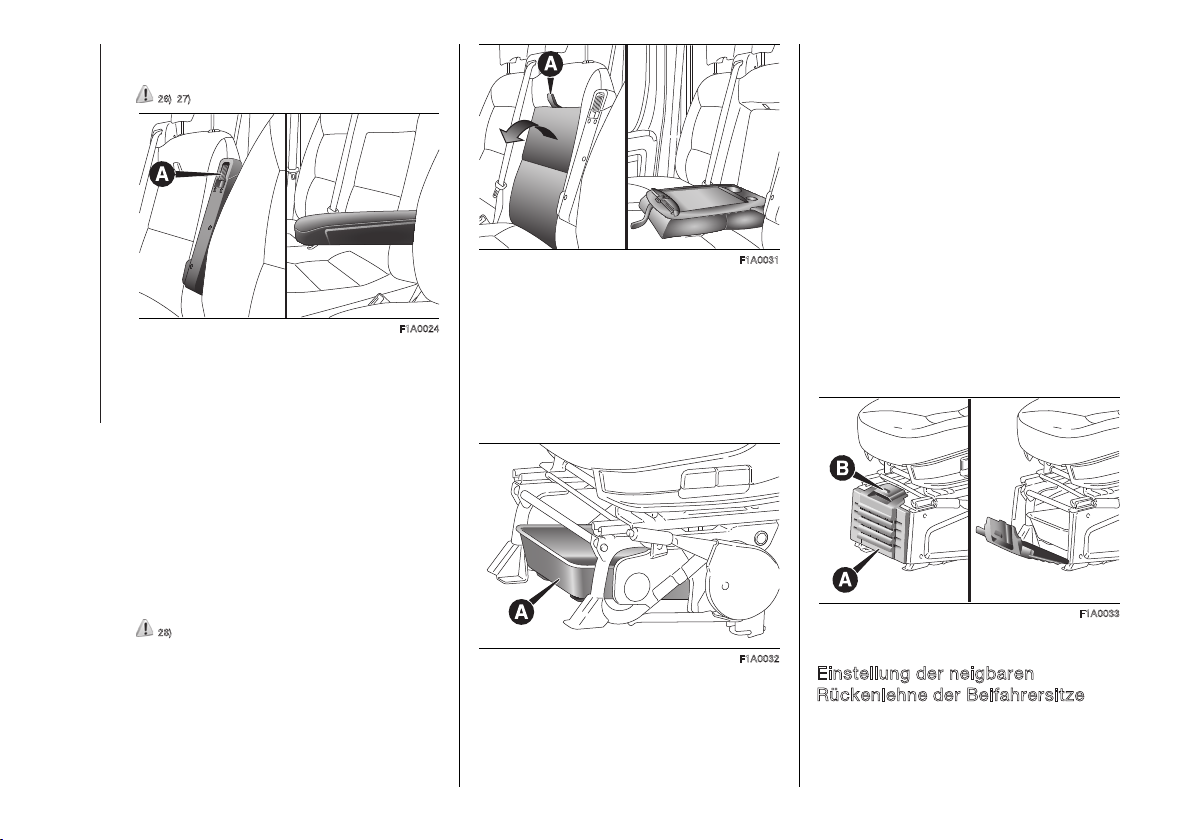 26) 27)

A

F1A0024

28)

A

F1A0031

A

F1A0032

B

A

F1A0033

Einstellung der neigbaren Rückenlehne der Beifahrersitze