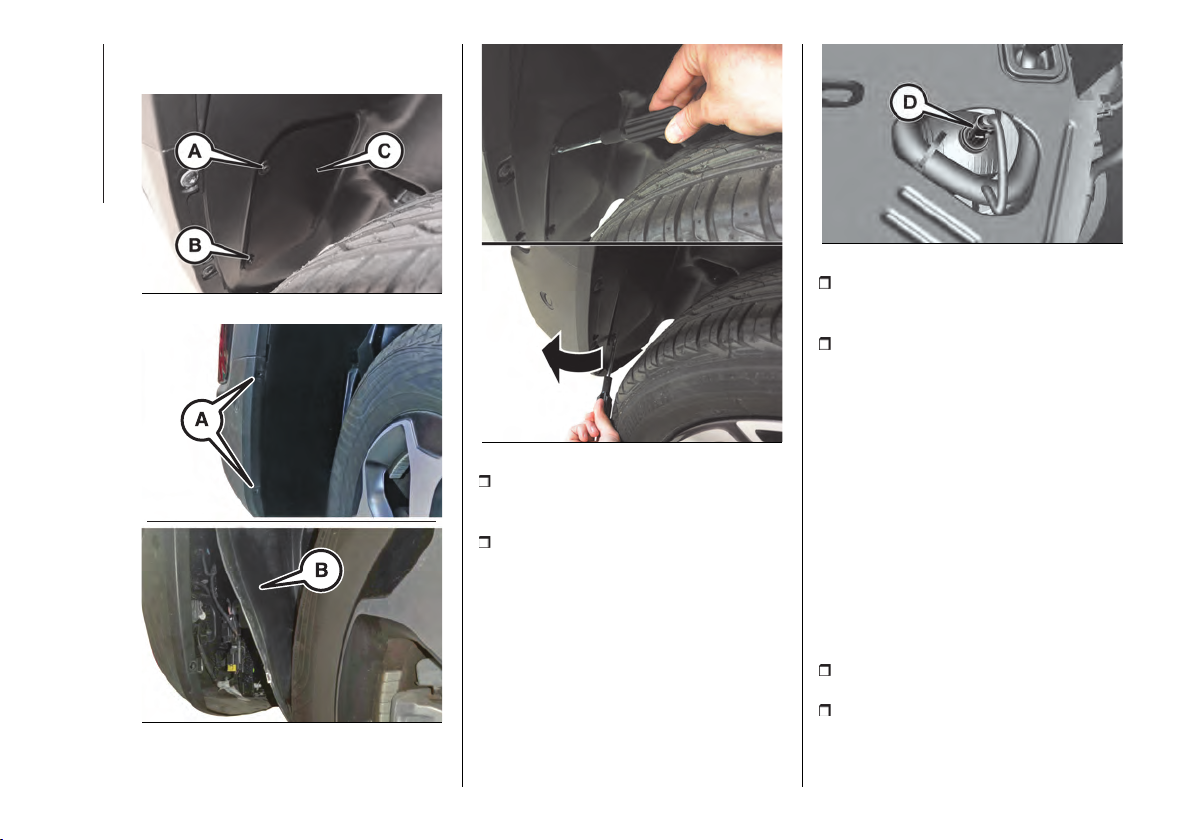 A

C

B

A

B

D