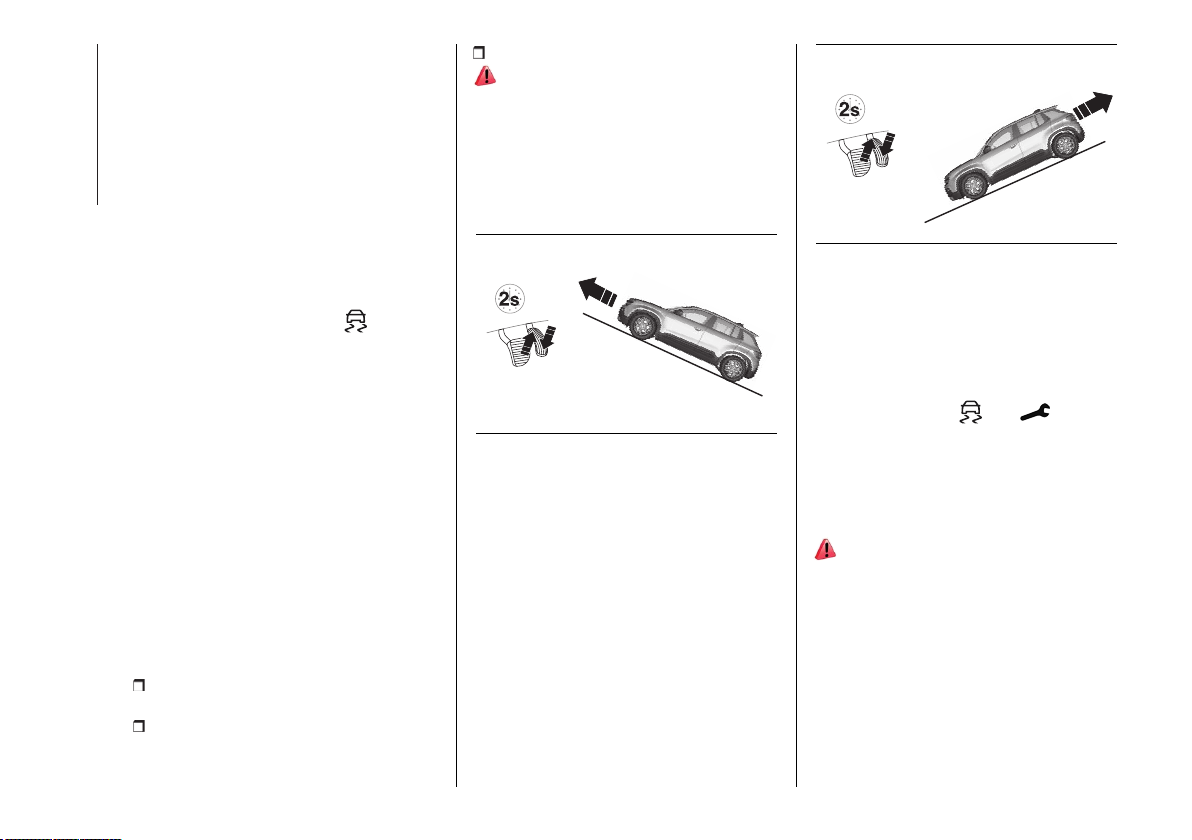 2s

2s