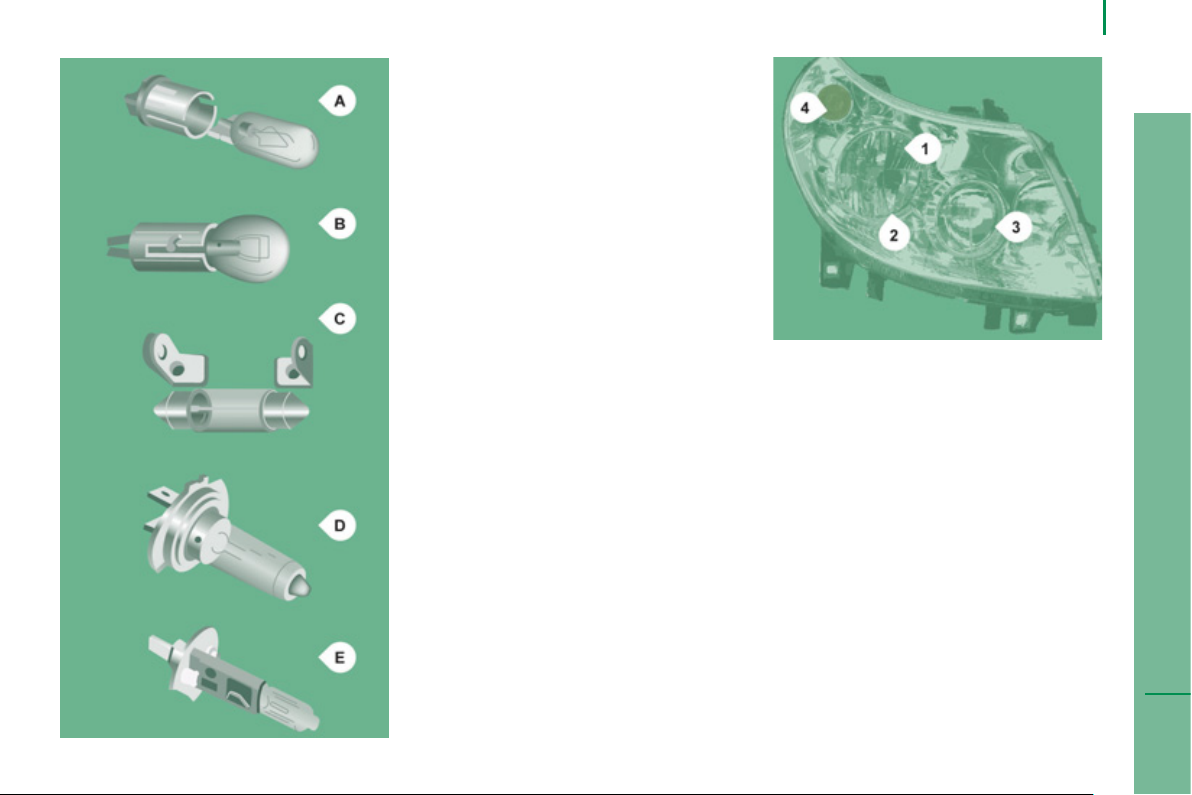 A

B

C

D

E

4

1

2

3