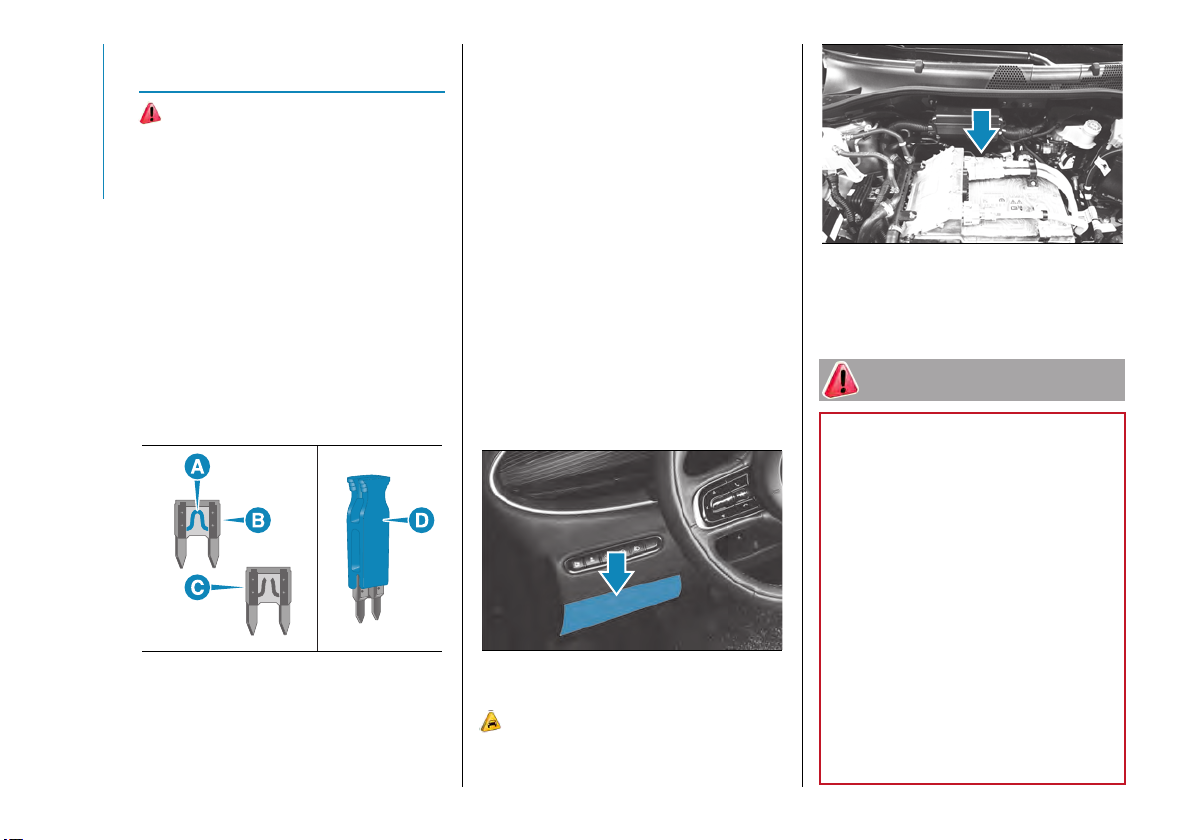 A

B

C

D