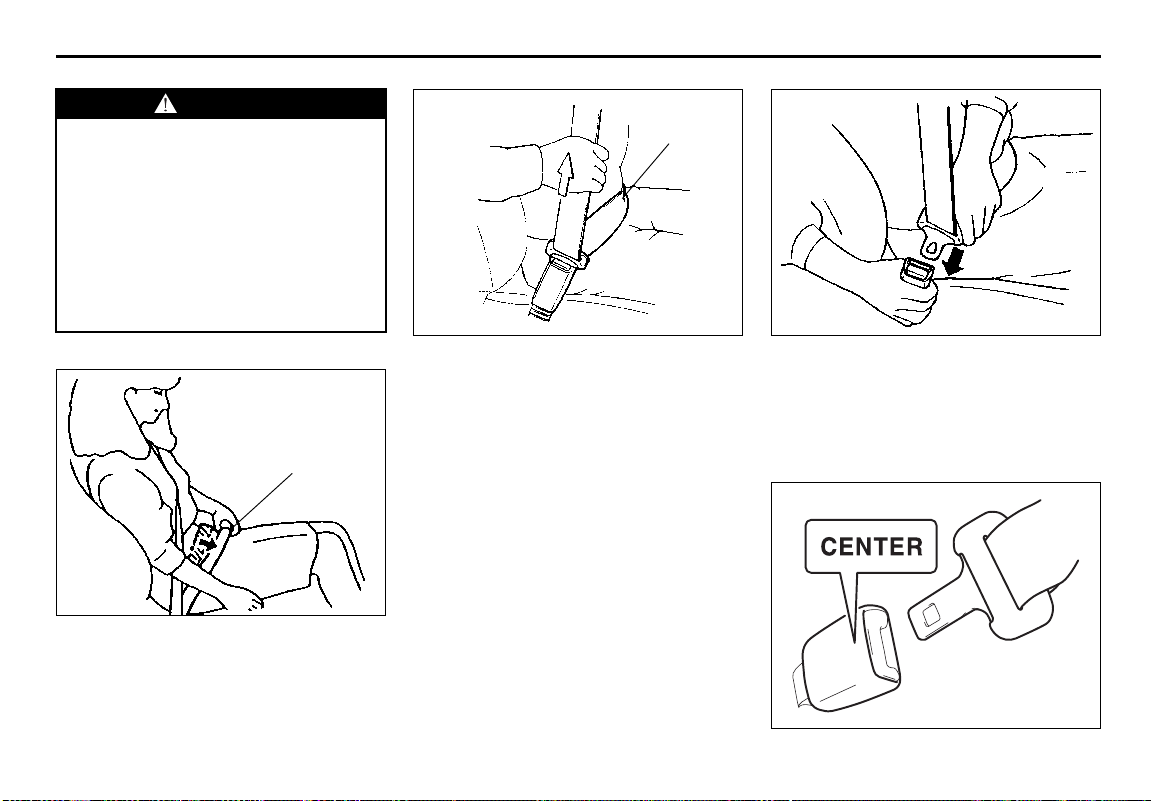 CENTER