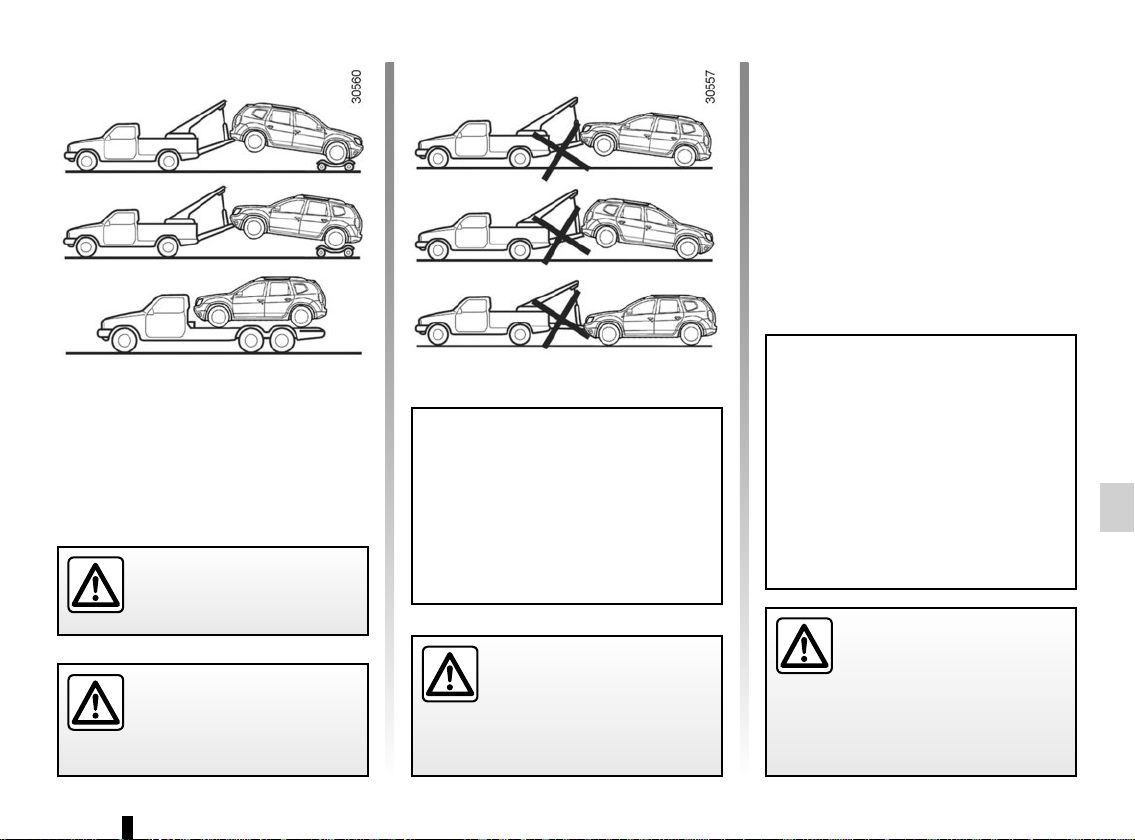 30560

30557