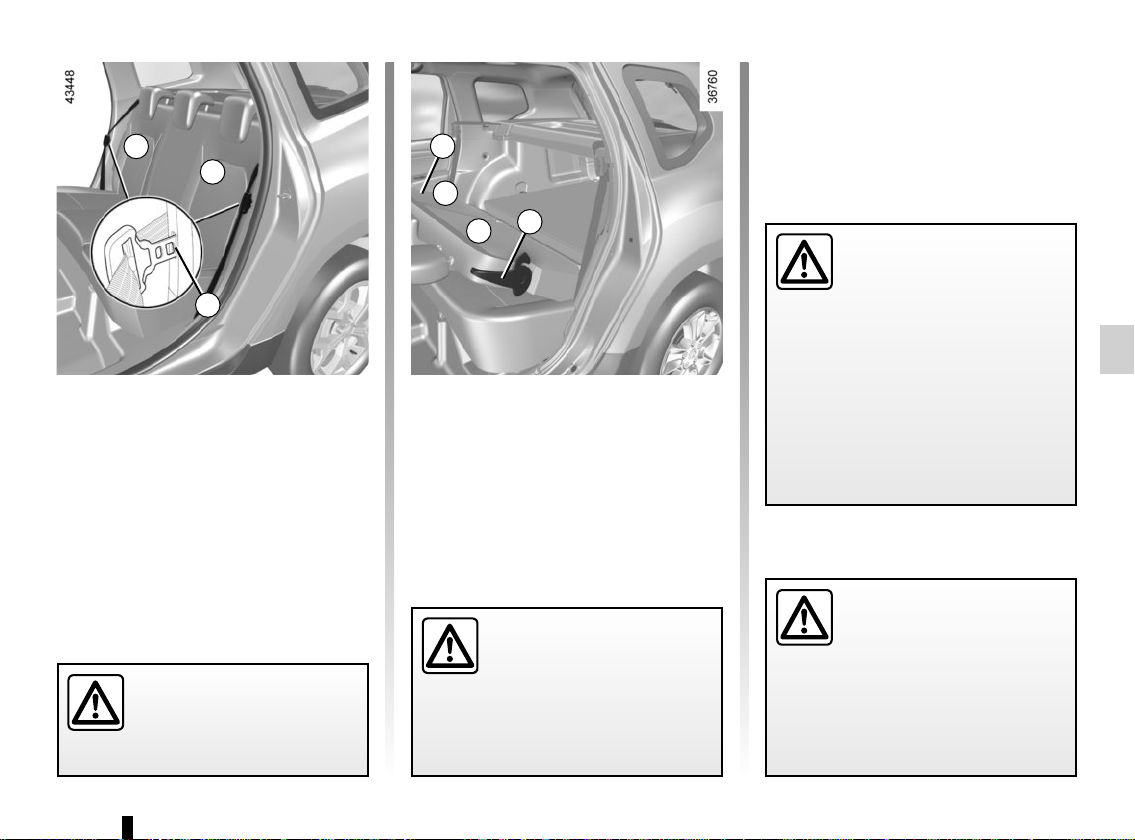 43448

36760