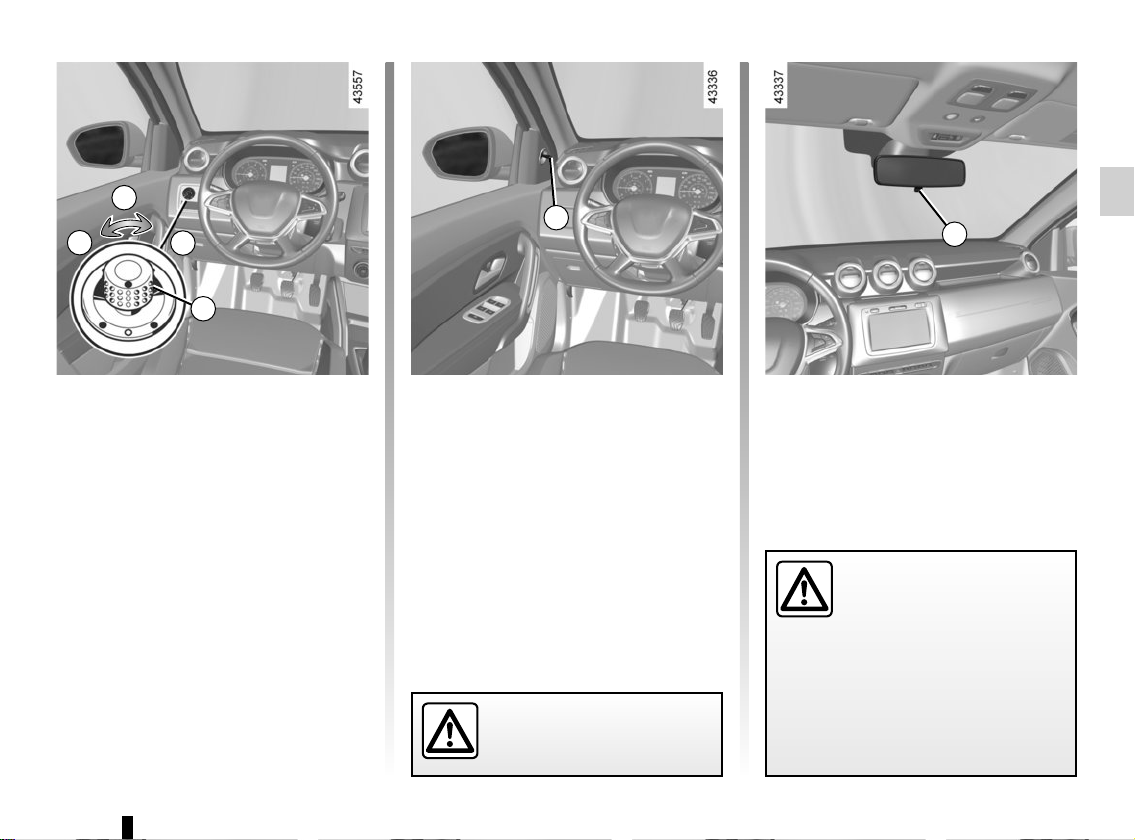 43557

43336

43337