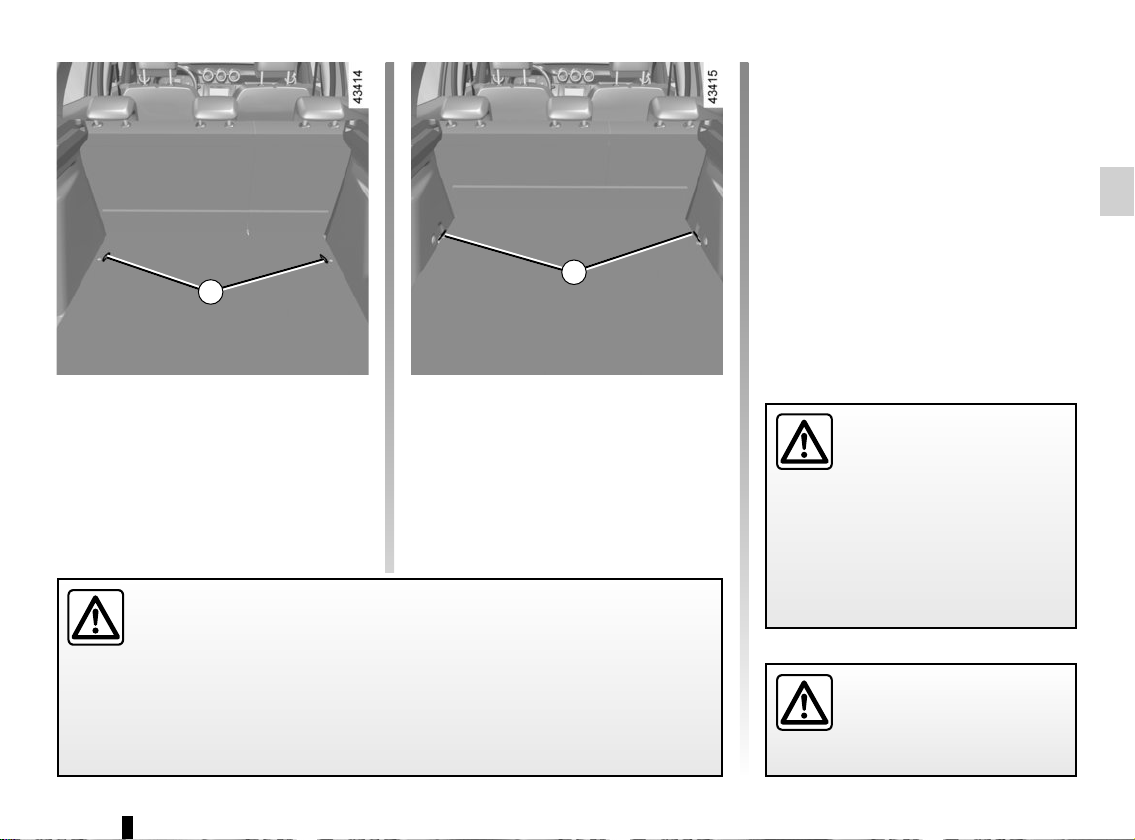 43414

43415