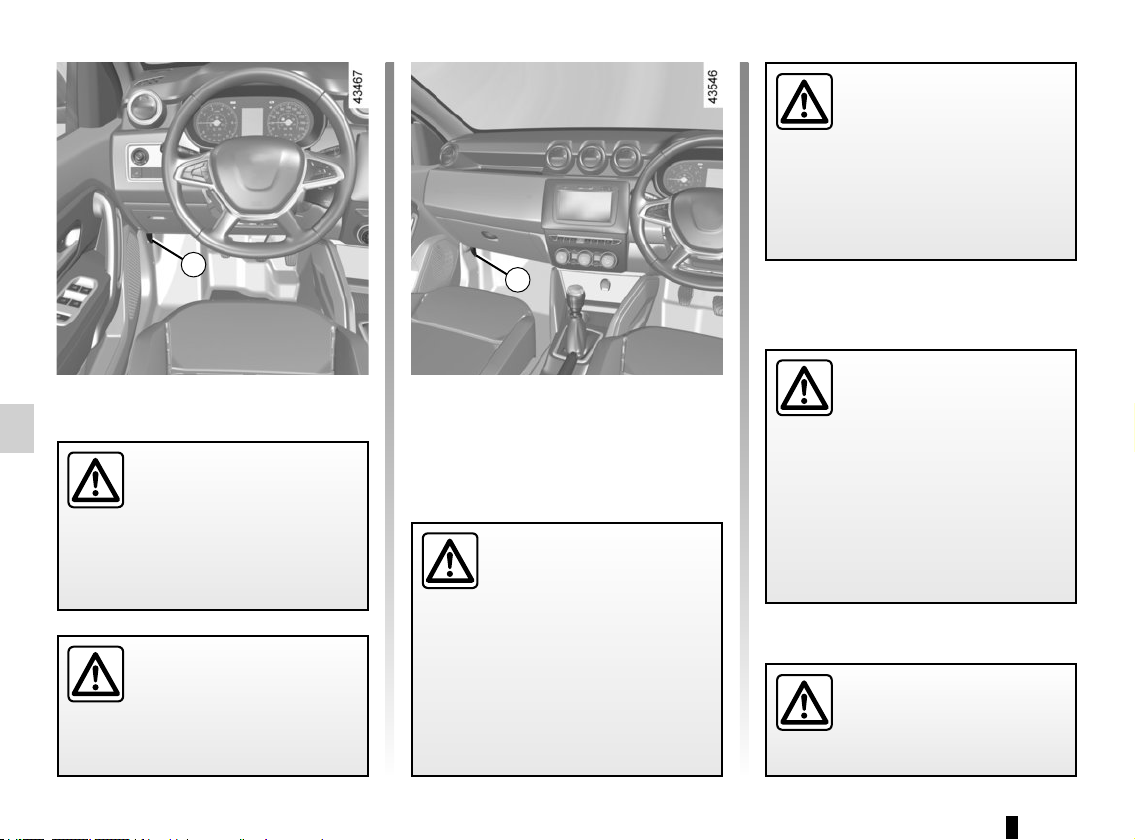 43467

43546