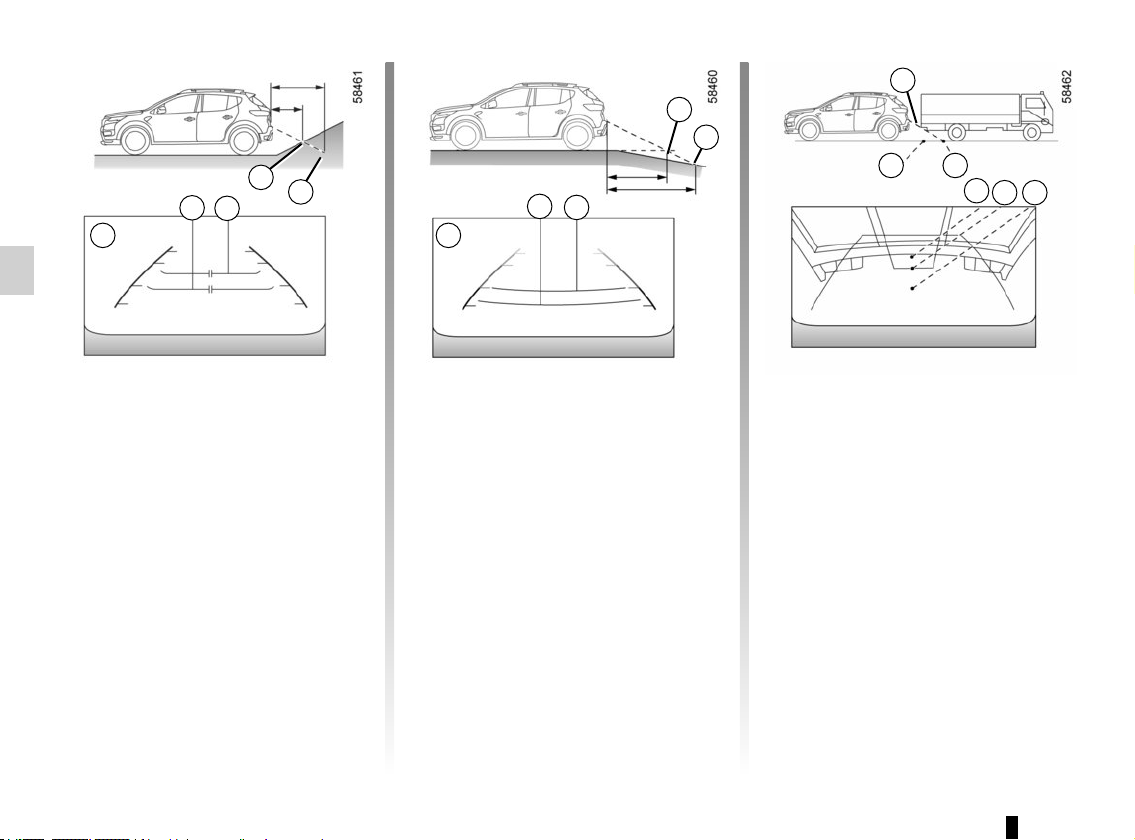 58461

58460

58462