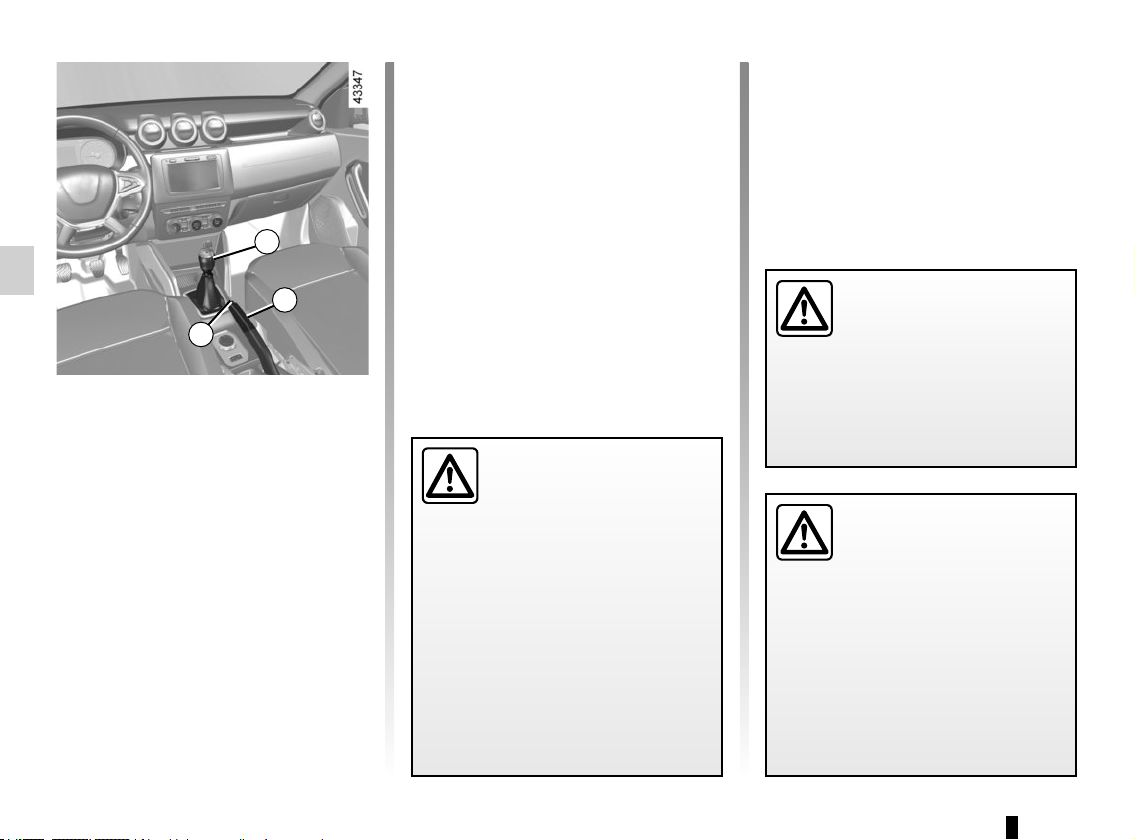 43347