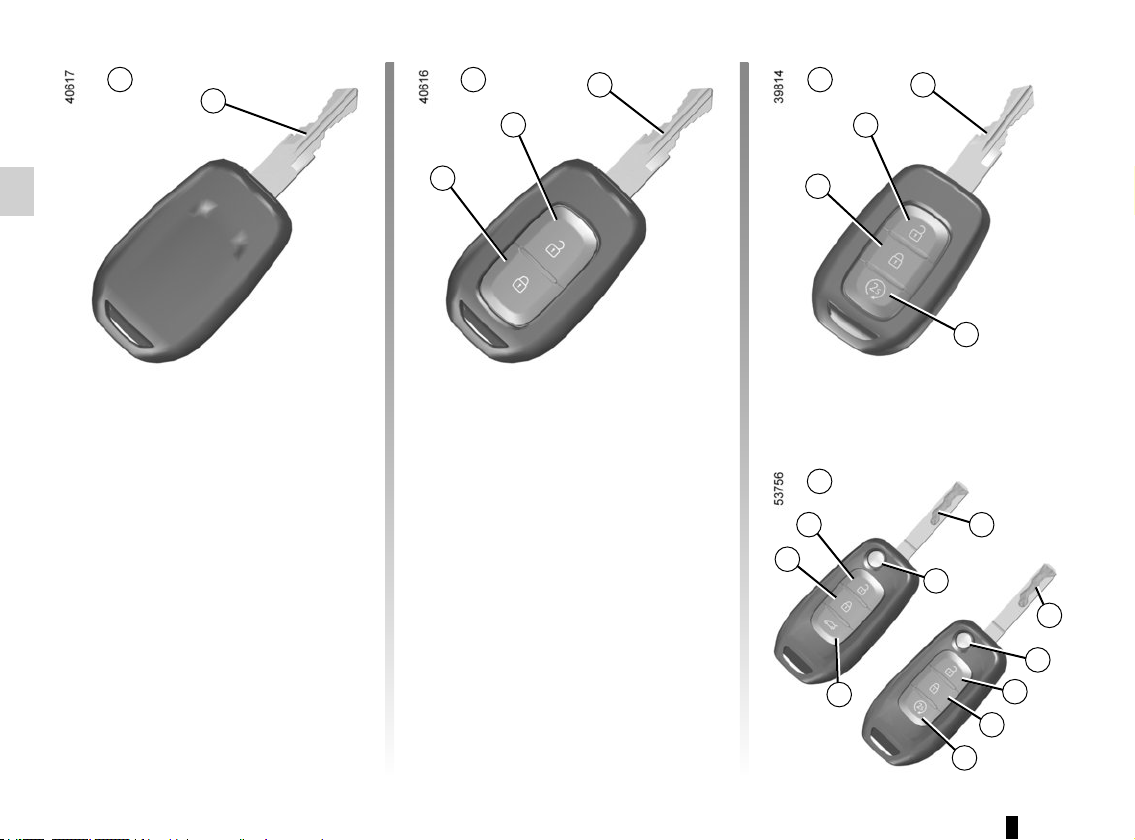 40617

40616

39814

53756