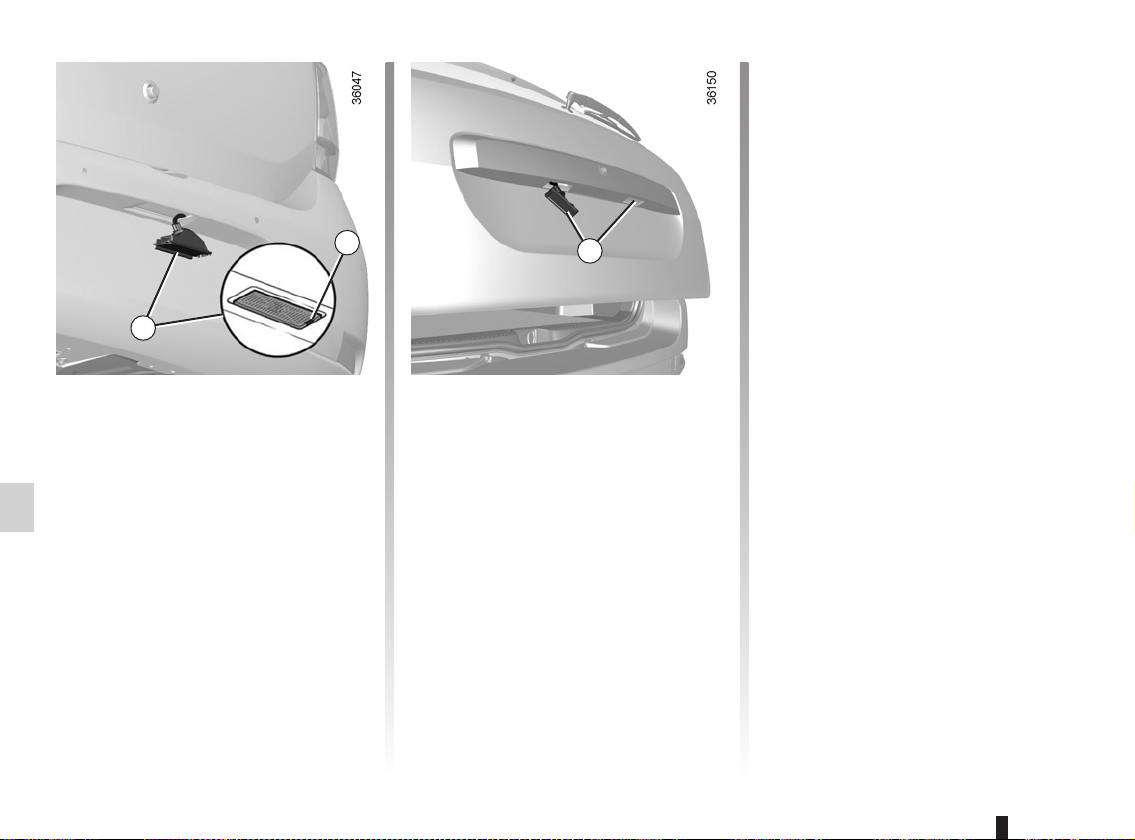 36047

36150