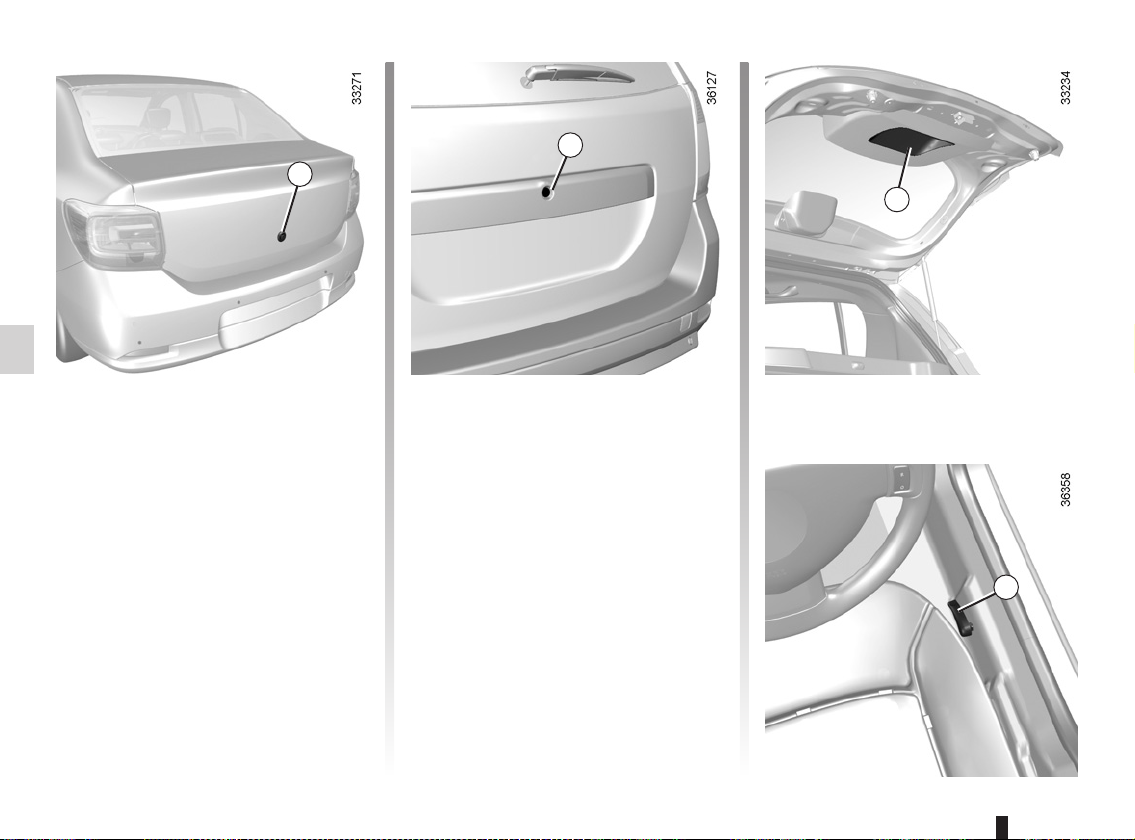 33271

36127

33234

36358