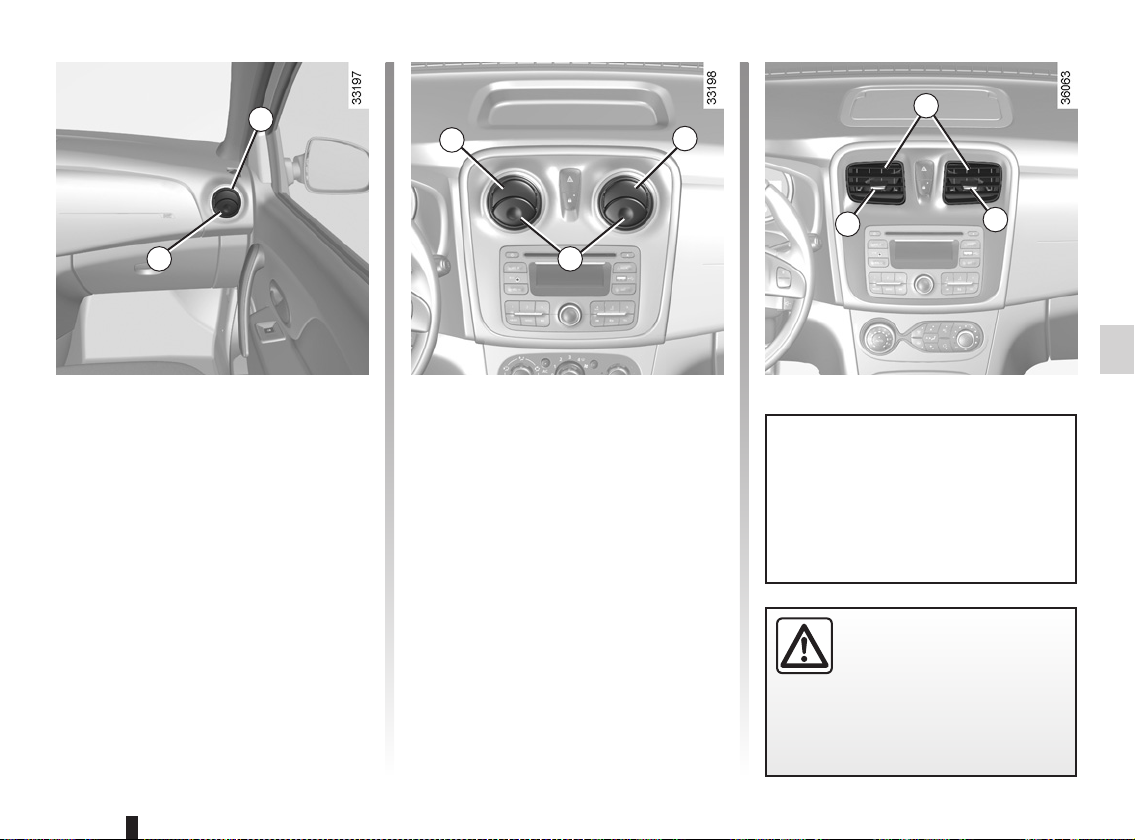 33197

33198

36063