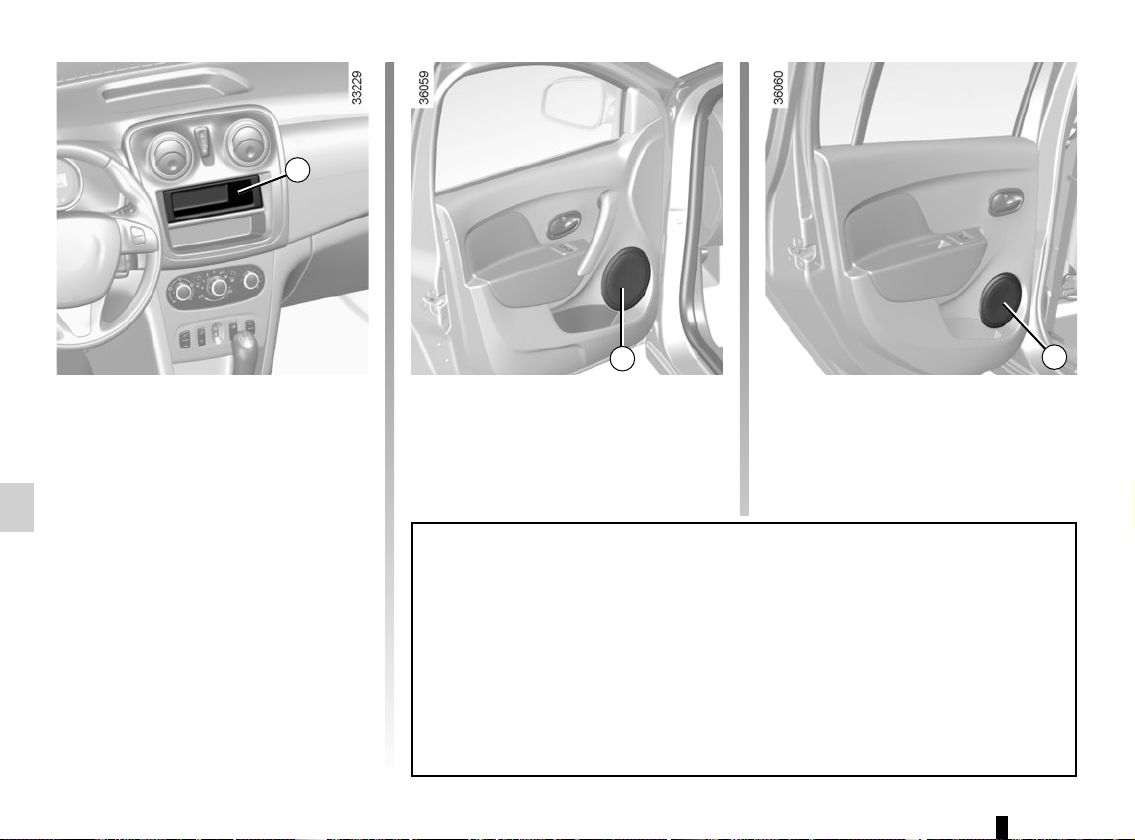 33229

36059

36060