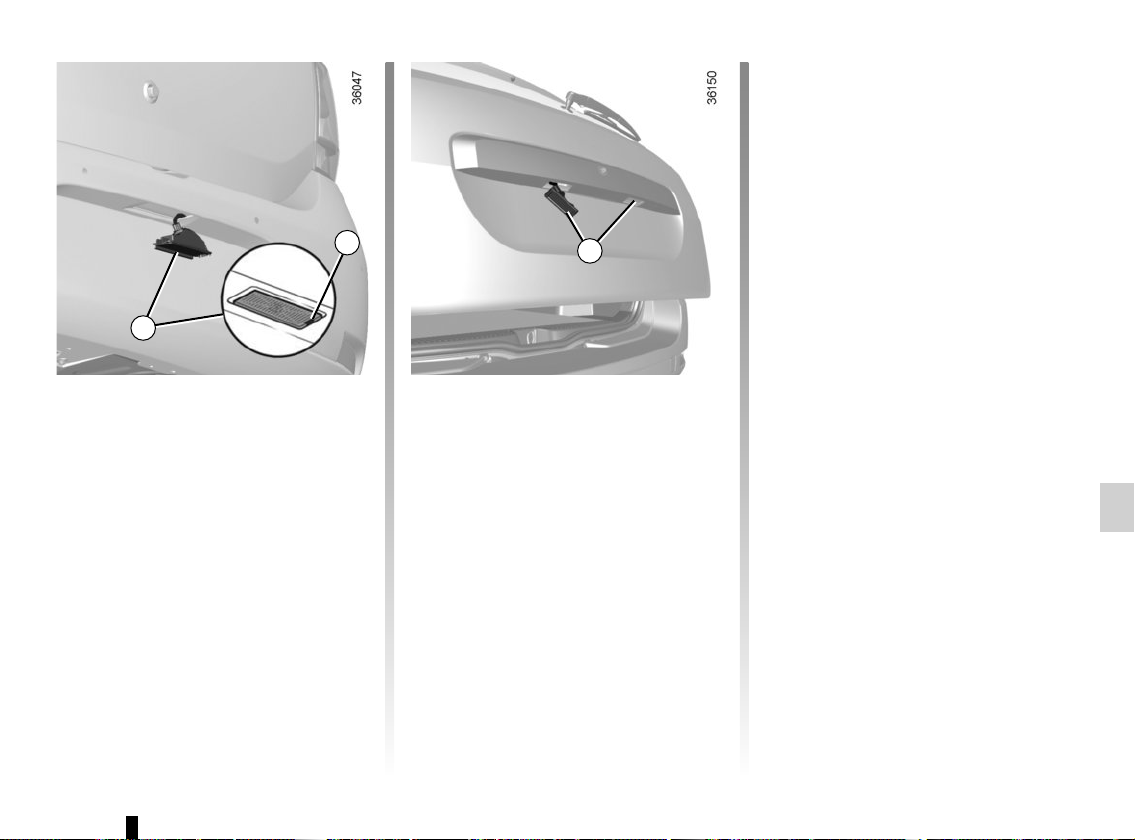 36047

36150