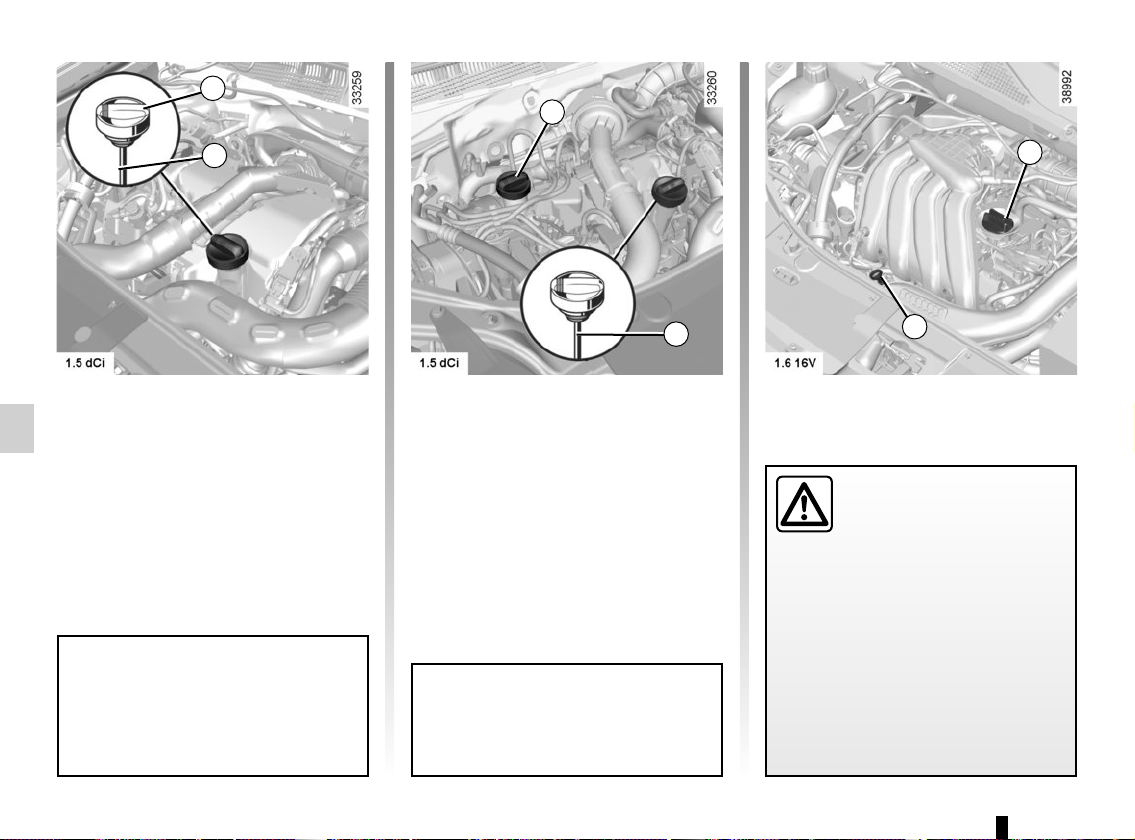 33259

1.5 dCi

33260

1.5 dCi

38992

1.6 16V