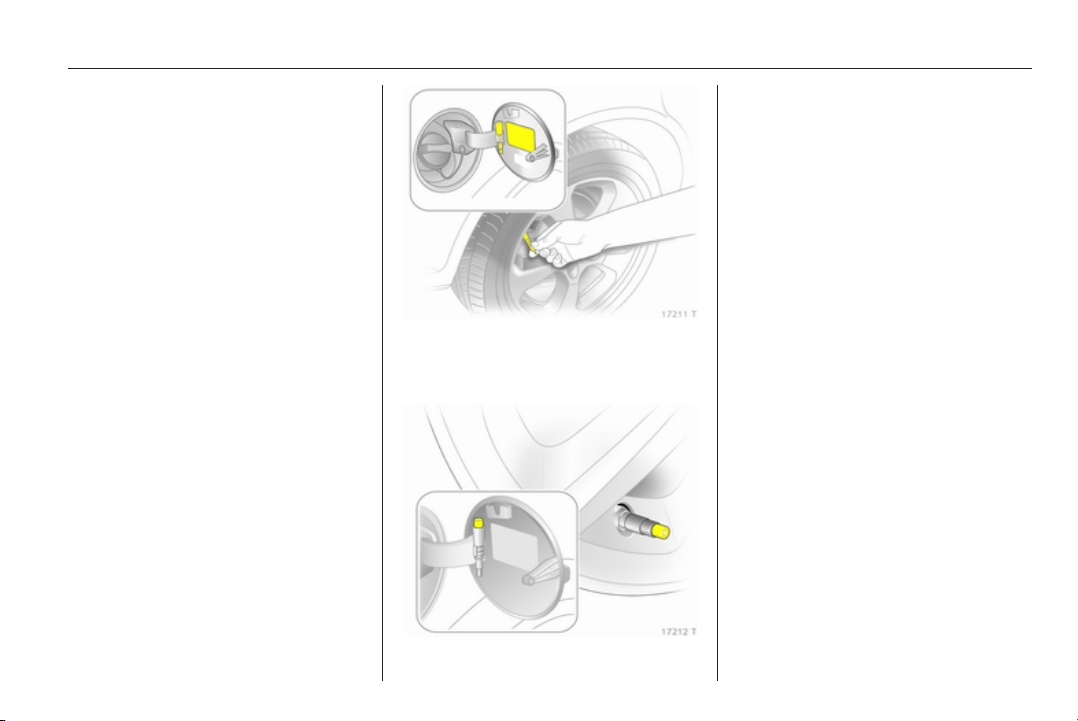 17211 T

17212 T