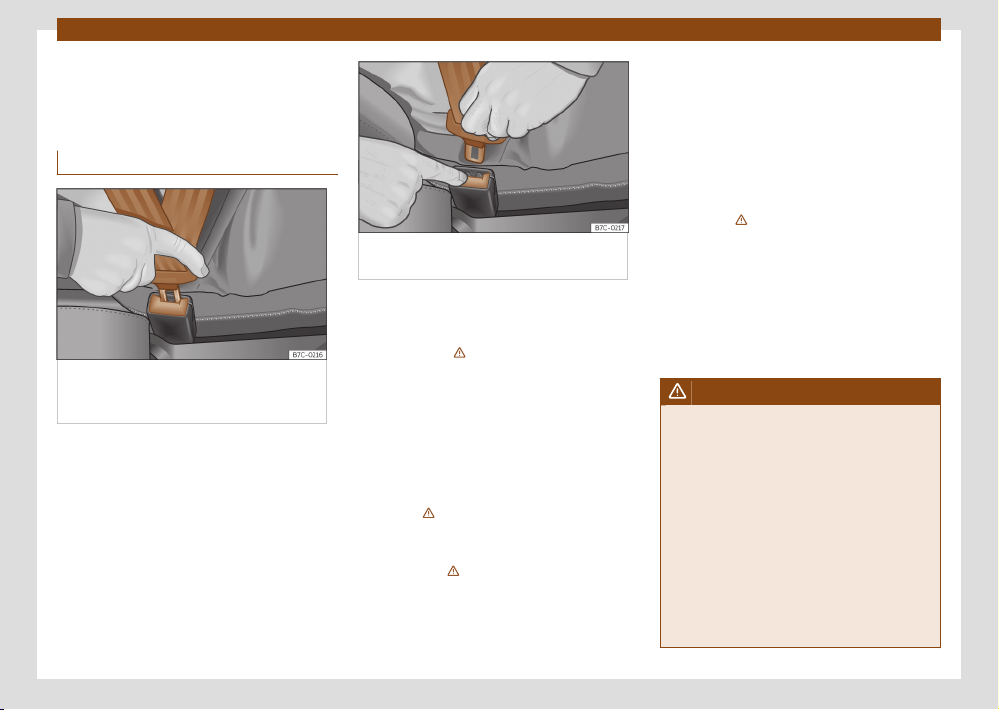 B7C-0216

B7C-0217