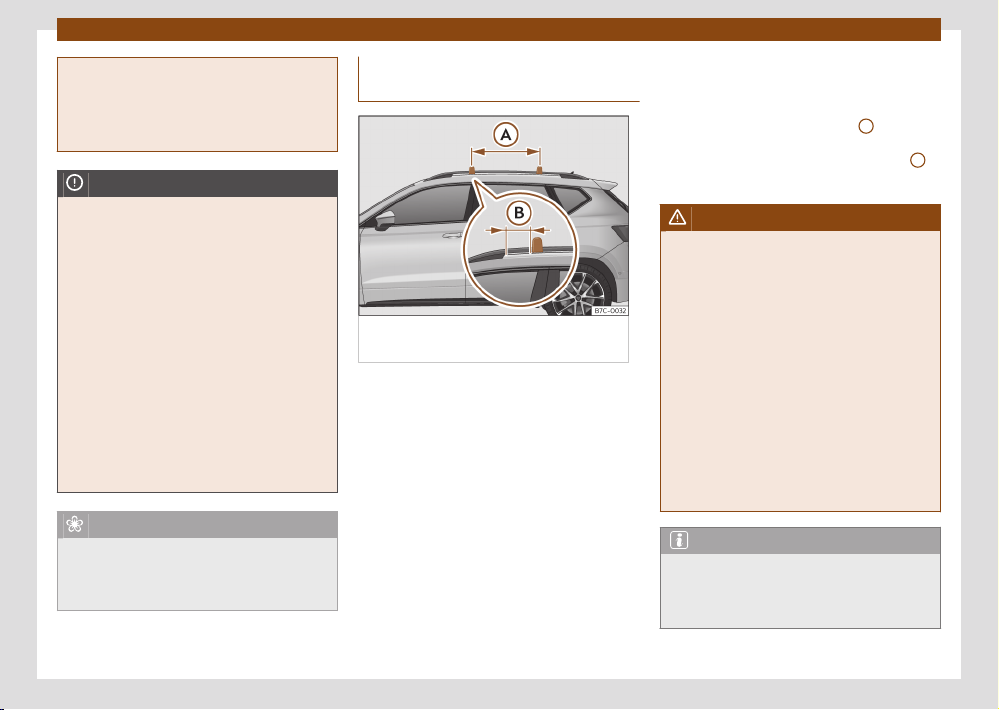 A

B

B7C-0032