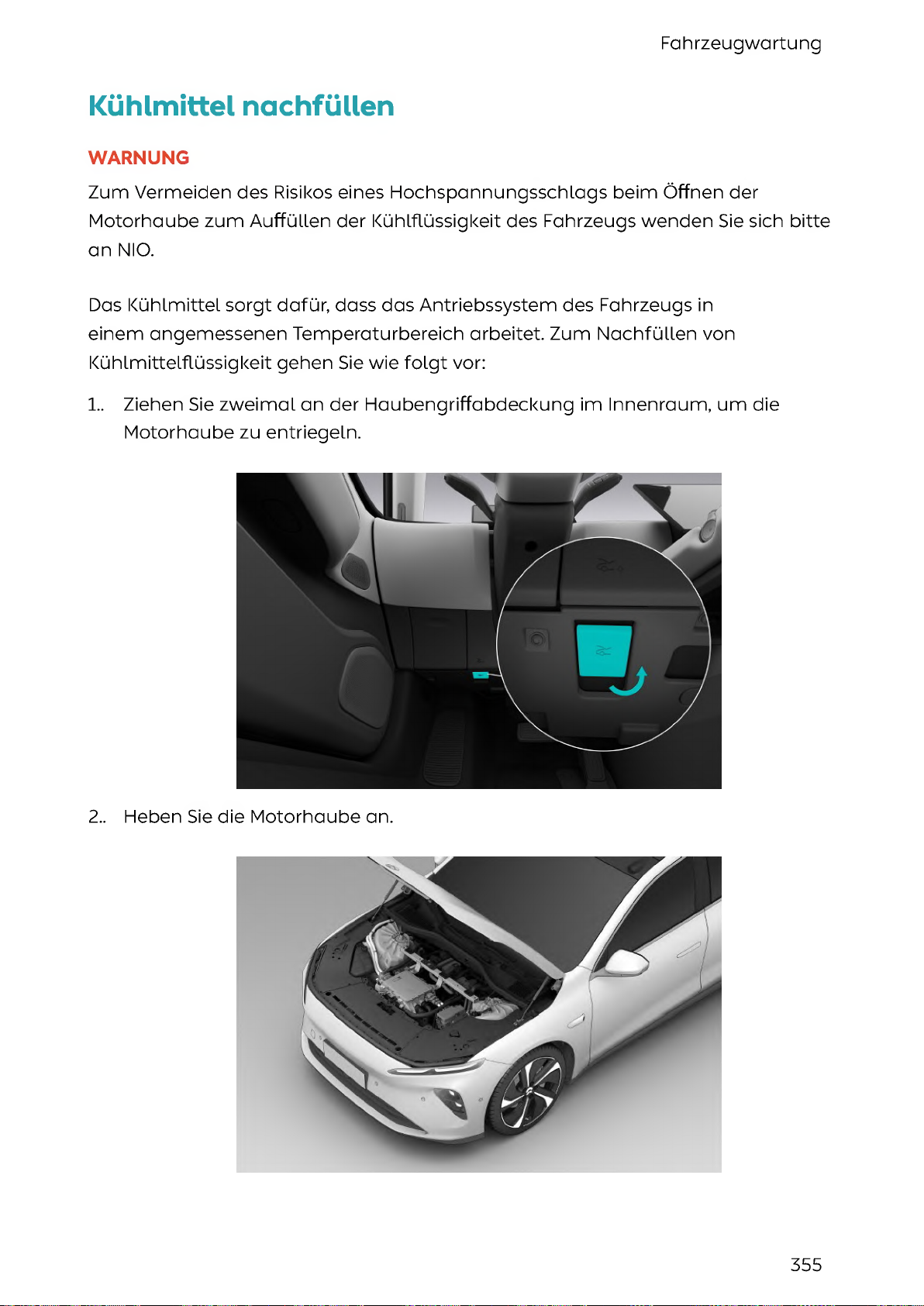 Fahrzeugwartung

Kühlmittel nachfüllen

WARNUNG

Zum Vermeiden des Risikos eines Hochspannungsschlags beim Öffnen der Motorhaube zum Auffüllen der Kühlflüssigkeit des Fahrzeugs wenden Sie sich bitte an NIO.

Das Kühlmittel sorgt dafür, dass das Antriebssystem des Fahrzeugs in einem angemessenen Temperaturbereich arbeitet. Zum Nachfüllen von Kühlmittelflüssigkeit gehen Sie wie folgt vor:

1.. Ziehen Sie zweimal an der Haubengriffabdeckung im Innenraum, um die Motorhaube zu entriegeln.

2.. Heben Sie die Motorhaube an.

355