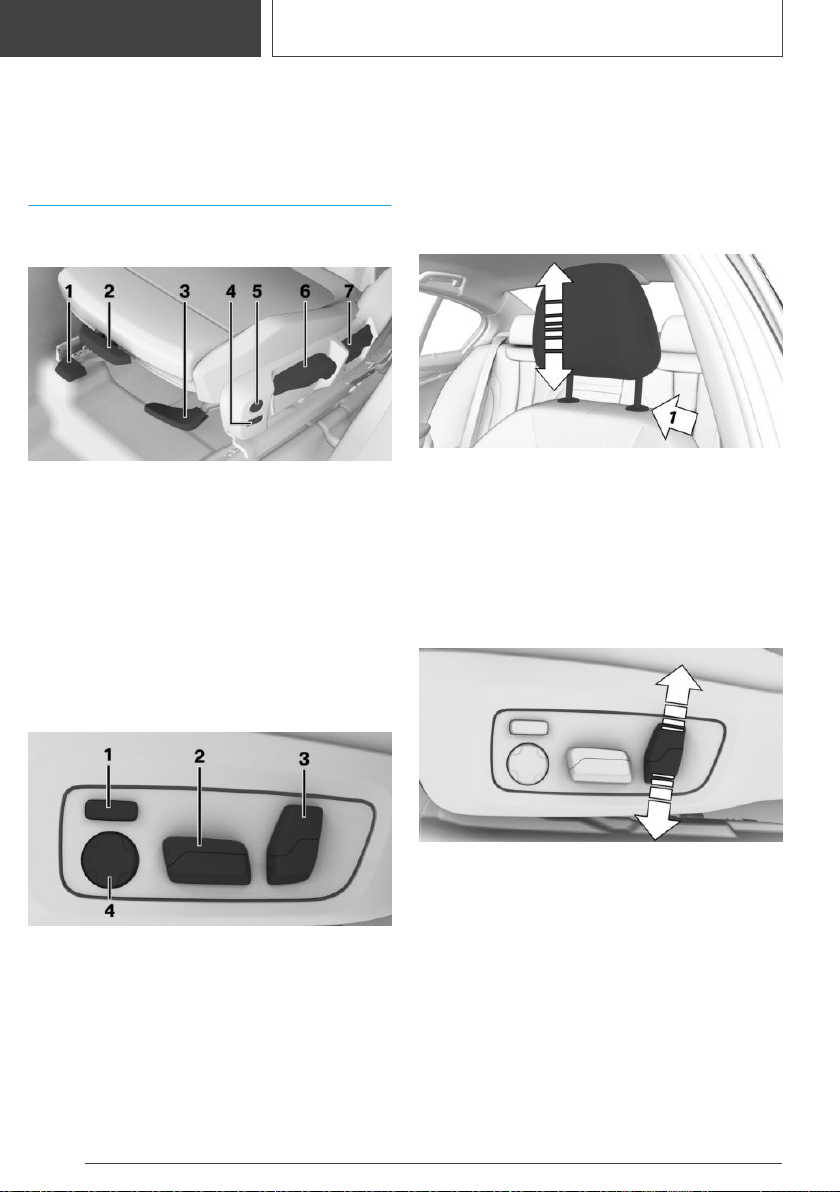 1 2 3 4 5 6 7

1

1 2 3

4