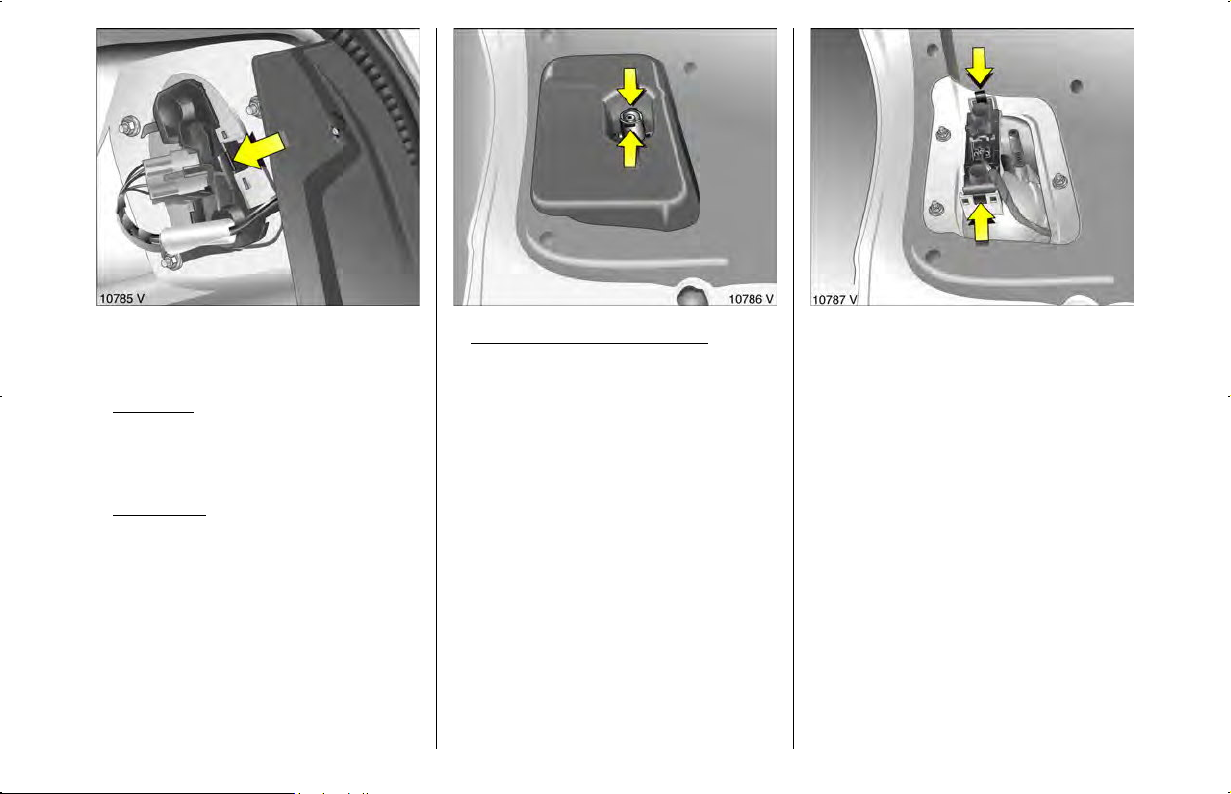 10785 V

10786 V

10787 V