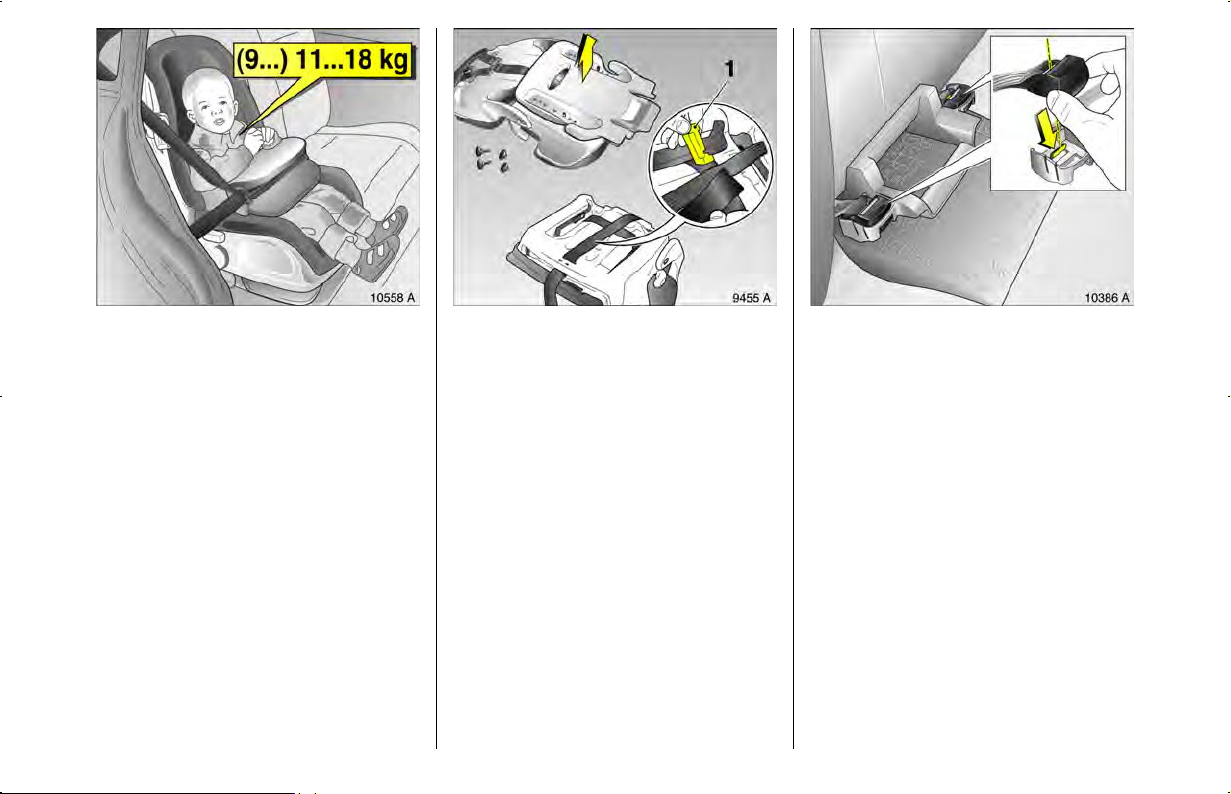 (9...) 11...18 kg

10558 A

1

9455 A

10386 A